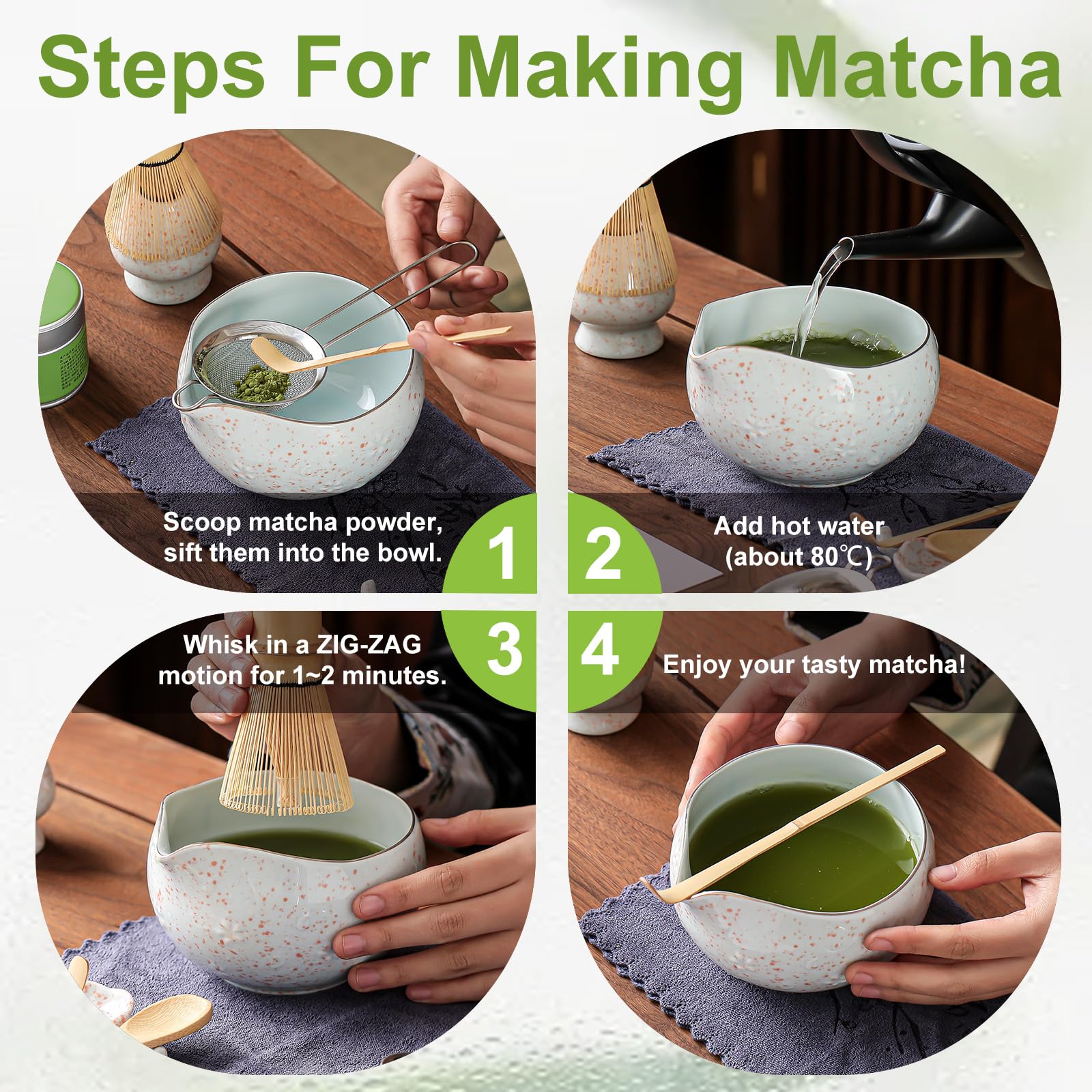 Steps For Making Matcha

Scoop matcha powder, sift them into the bowl.

1

2

Add hot water (about 80℃)

Whisk in a ZIG-ZAG motion for 1~2 minutes.

3

4

Enjoy your tasty matcha!