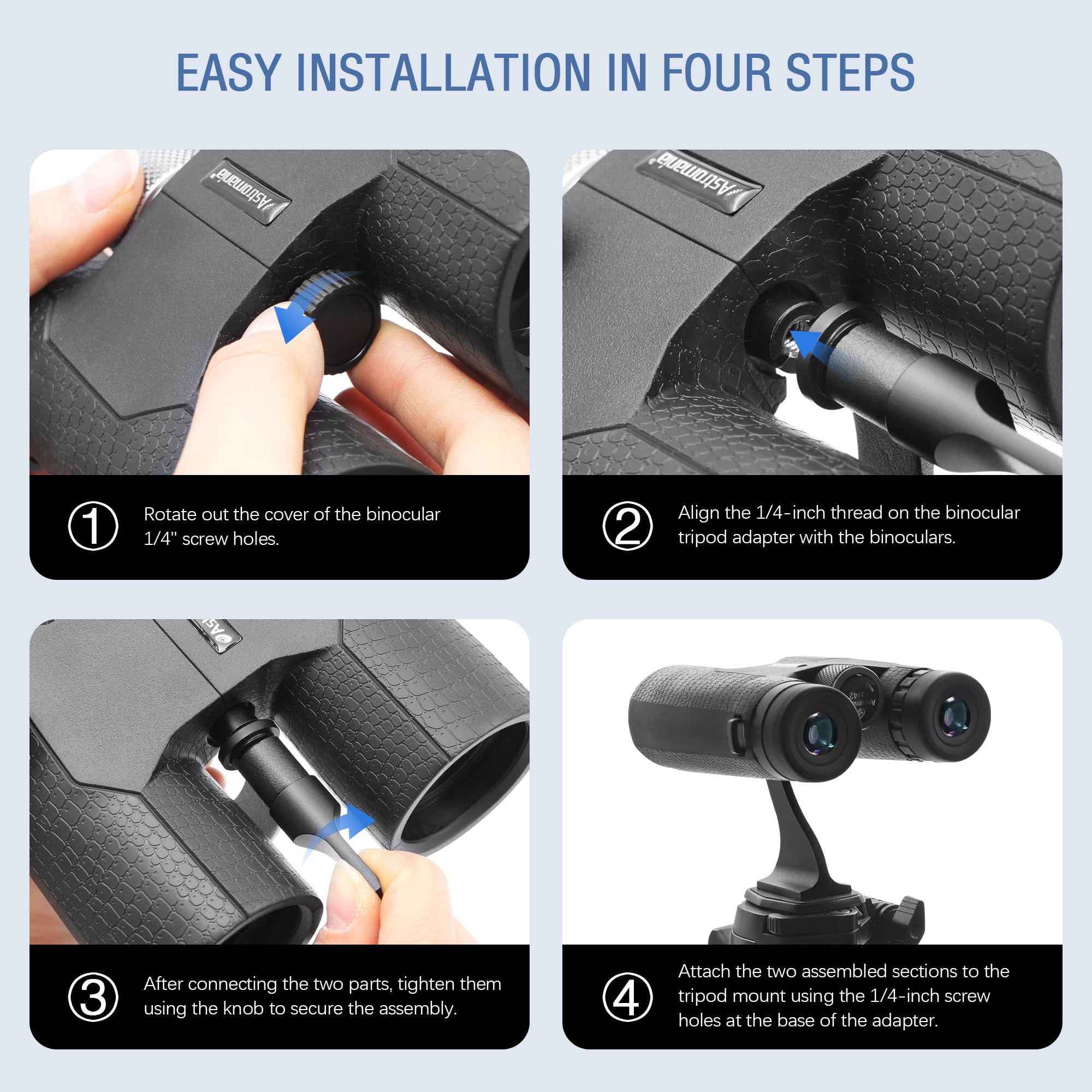 EASY INSTALLATION IN FOUR STEPS

Astromania

① Rotate out the cover of the binocular 1/4" screw holes.

Astromania

② Align the 1/4-inch thread on the binocular tripod adapter with the binoculars.

③ After connecting the two parts, tighten them using the knob to secure the assembly.

④ Attach the two assembled sections to the tripod mount using the 1/4-inch screw holes at the base of the adapter.