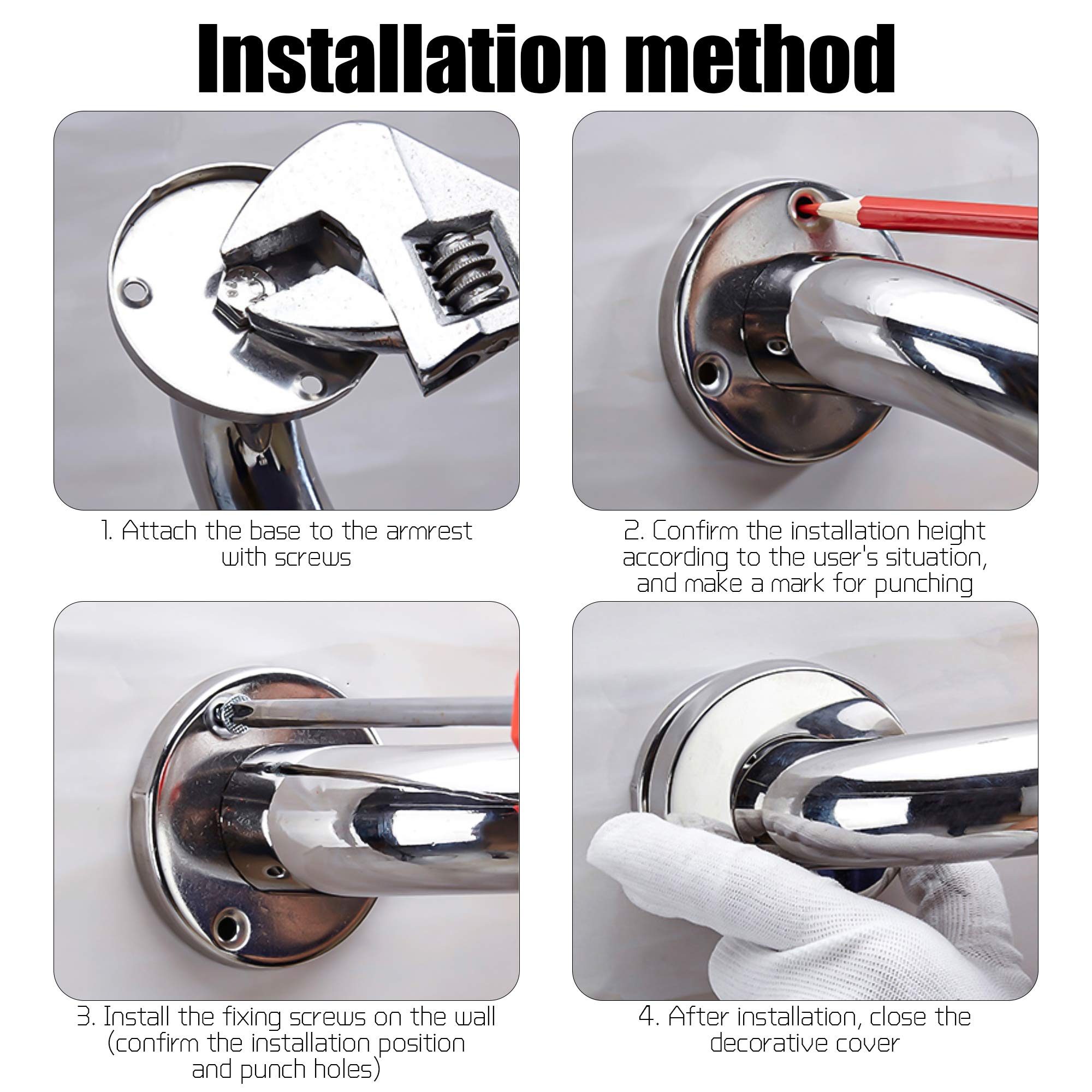 Installation method

1. Attach the base to the armrest with screws

2. Confirm the installation height according to the user's situation, and make a mark for punching

3. Install the fixing screws on the wall (confirm the installation position and punch holes)

4. After installation, close the decorative cover