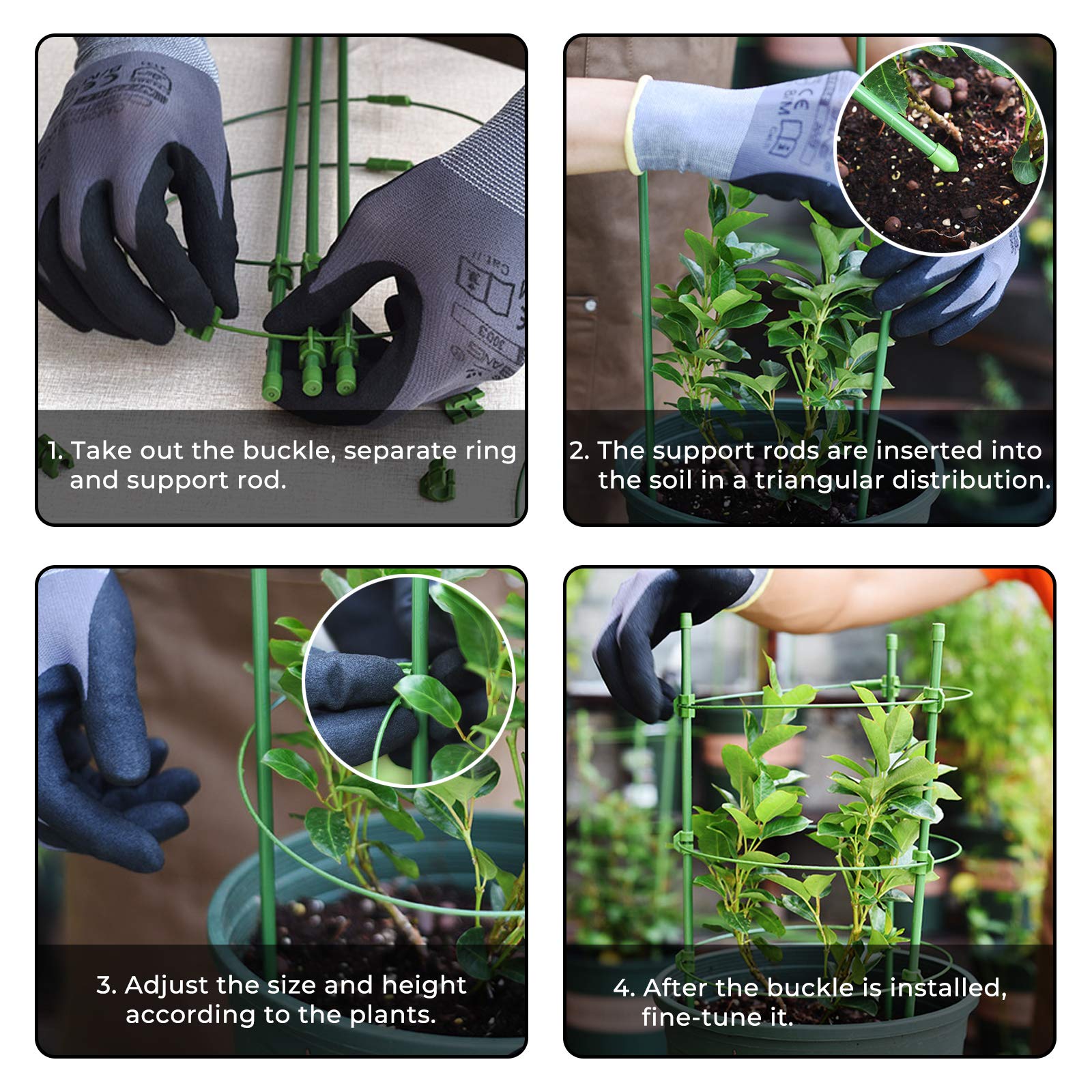 1. Take out the buckle, separate ring and support rod.

2. The support rods are inserted into the soil in a triangular distribution.

3. Adjust the size and height according to the plants.

4. After the buckle is installed, fine-tune it.