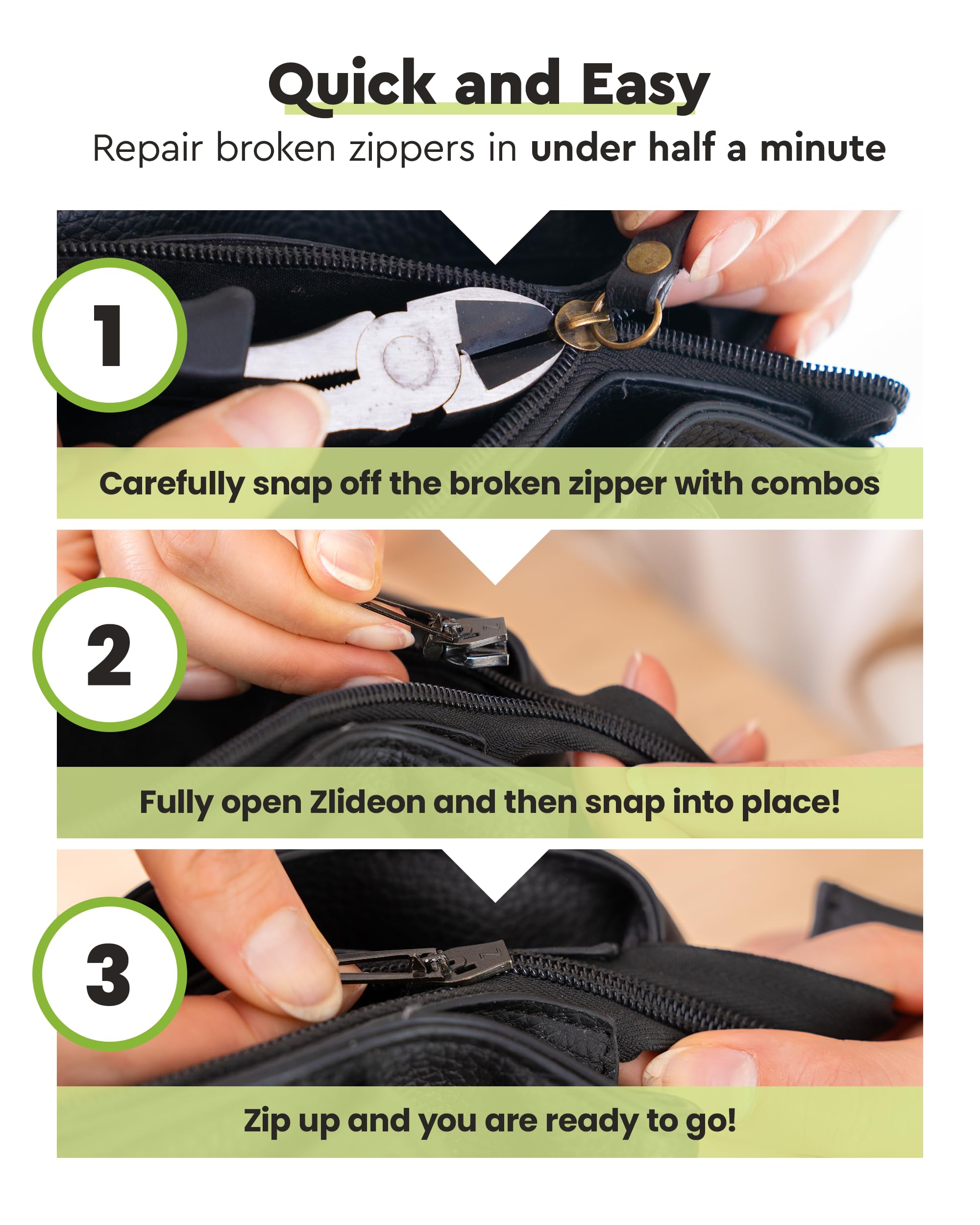 Quick and Easy

Repair broken zippers in under half a minute

1

Carefully snap off the broken zipper with combos

2

Fully open Zlideon and then snap into place!

3

Zip up and you are ready to go!