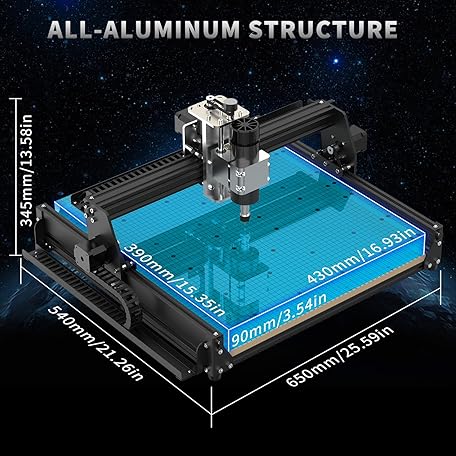 ALL-ALUMINUM STRUCTURE

345mm/13.58in

390mm/15.35in

430mm/16.93in

90mm/3.54in

540mm/21.26in

650mm/25.59in