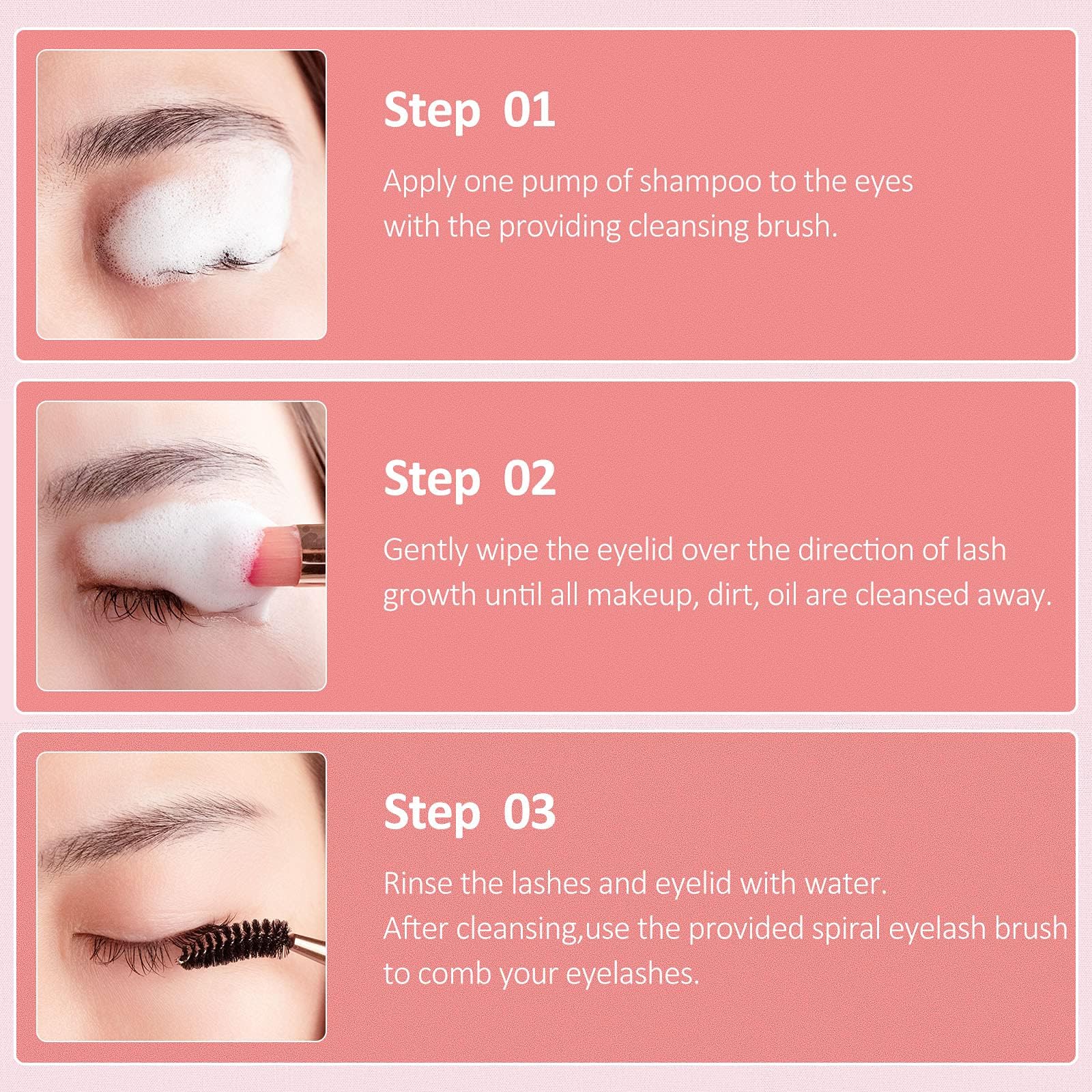 Step 01

Apply one pump of shampoo to the eyes with the providing cleansing brush.

Step 02

Gently wipe the eyelid over the direction of lash growth until all makeup, dirt, oil are cleansed away.

Step 03

Rinse the lashes and eyelid with water.
After cleansing,use the provided spiral eyelash brush to comb your eyelashes.