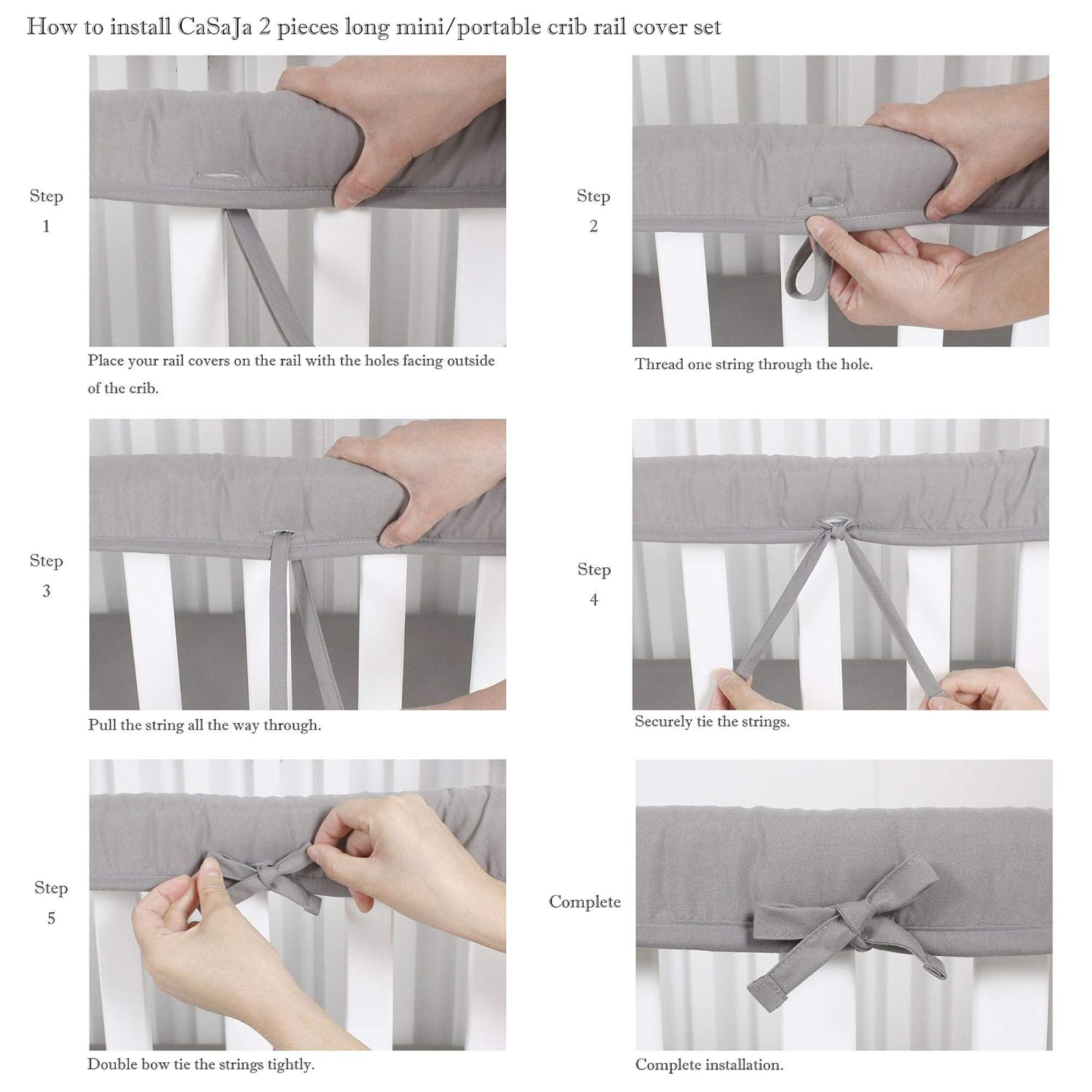 How to install CaSaJa 2 pieces long mini/portable crib rail cover set

Step 1

Place your rail covers on the rail with the holes facing outside of the crib.

Step 2

Thread one string through the hole.

Step 3

Pull the string all the way through.

Step 4

Securely tie the strings.

Step 5

Double bow tie the strings tightly.

Complete

Complete installation.