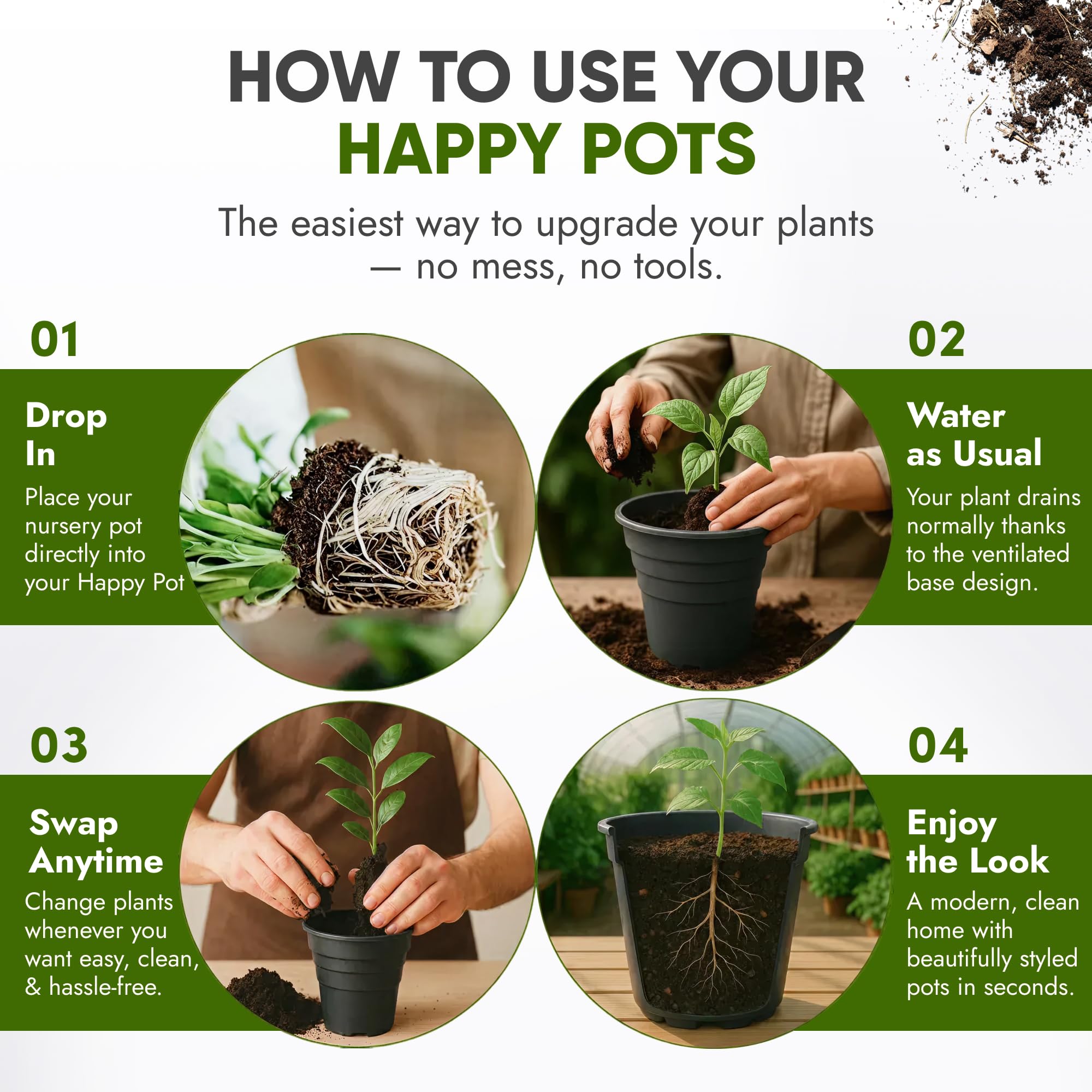 HOW TO USE YOUR
HAPPY POTS

The easiest way to upgrade your plants — no mess, no tools.

01

Drop In

Place your nursery pot directly into your Happy Pot

02

Water as Usual

Your plant drains normally thanks to the ventilated base design.

03

Swap Anytime

Change plants whenever you want easy, clean, & hassle-free.

04

Enjoy the Look

A modern, clean home with beautifully styled pots in seconds.