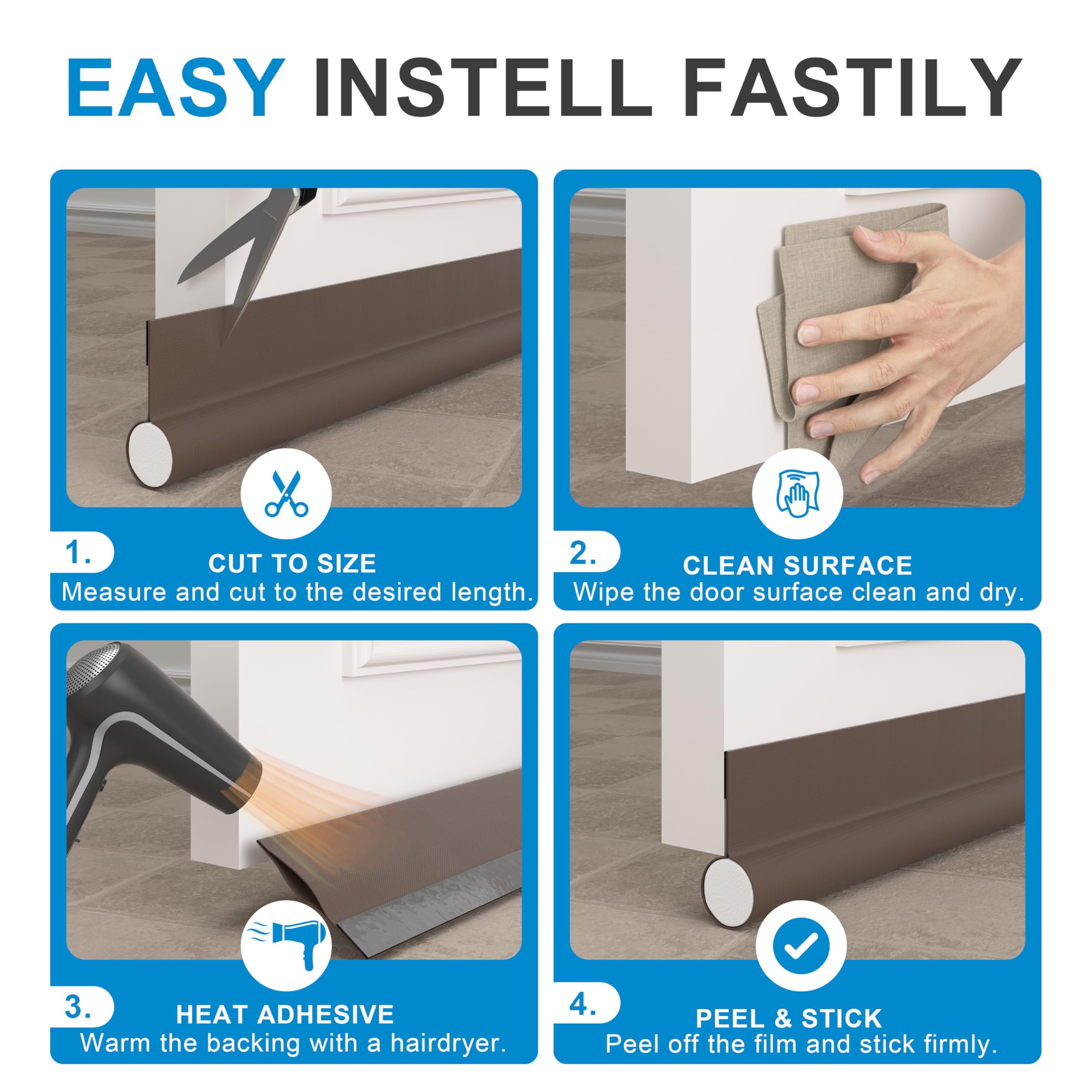 EASY INSTELL FASTILY

1.
CUT TO SIZE
Measure and cut to the desired length.

2.
CLEAN SURFACE
Wipe the door surface clean and dry.

3.
HEAT ADHESIVE
Warm the backing with a hairdryer.

4.
PEEL & STICK
Peel off the film and stick firmly.