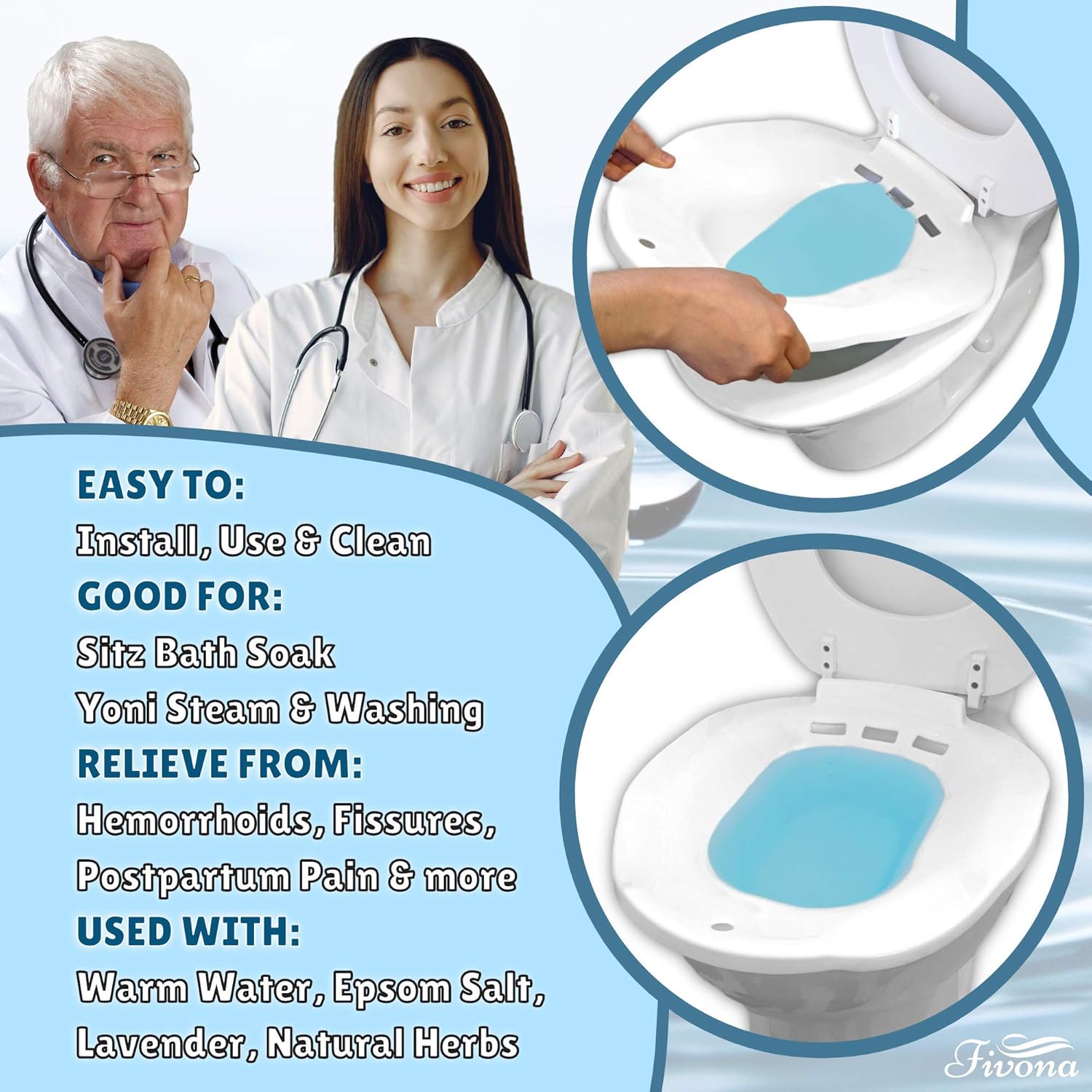 EASY TO:
Install, Use & Clean
GOOD FOR:
Sitz Bath Soak
Yoni Steam & Washing
RELIEVE FROM:
Hemorrhoids, Fissures, Postpartum Pain & more
USED WITH:
Warm Water, Epsom Salt, Lavender, Natural Herbs

Fivona