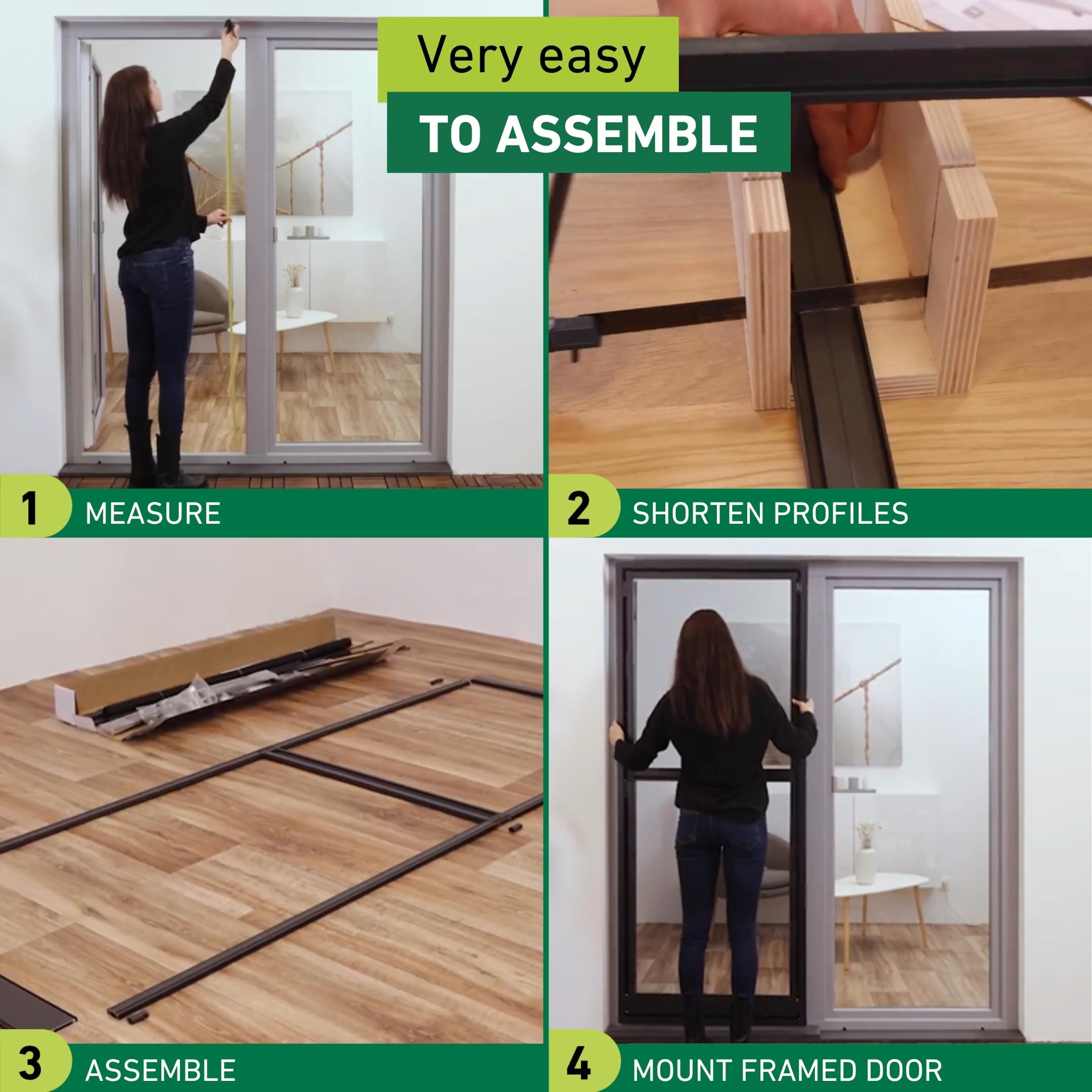 Very easy
TO ASSEMBLE

1 MEASURE

2 SHORTEN PROFILES

3 ASSEMBLE

4 MOUNT FRAMED DOOR