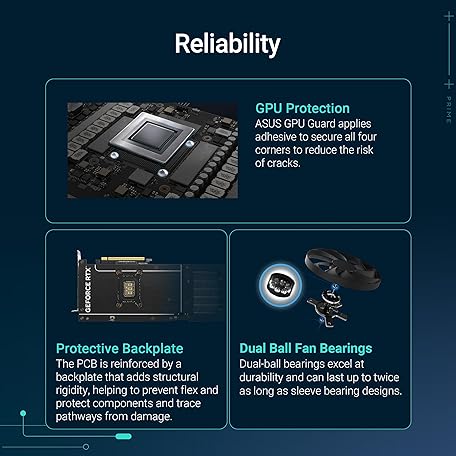 Reliability

PRIME

GPU Protection
ASUS GPU Guard applies adhesive to secure all four corners to reduce the risk of cracks.

GEFORCE RTX

Protective Backplate
The PCB is reinforced by a backplate that adds structural rigidity, helping to prevent flex and protect components and trace pathways from damage.

Dual Ball Fan Bearings
Dual-ball bearings excel at durability and can last up to twice as long as sleeve bearing designs.