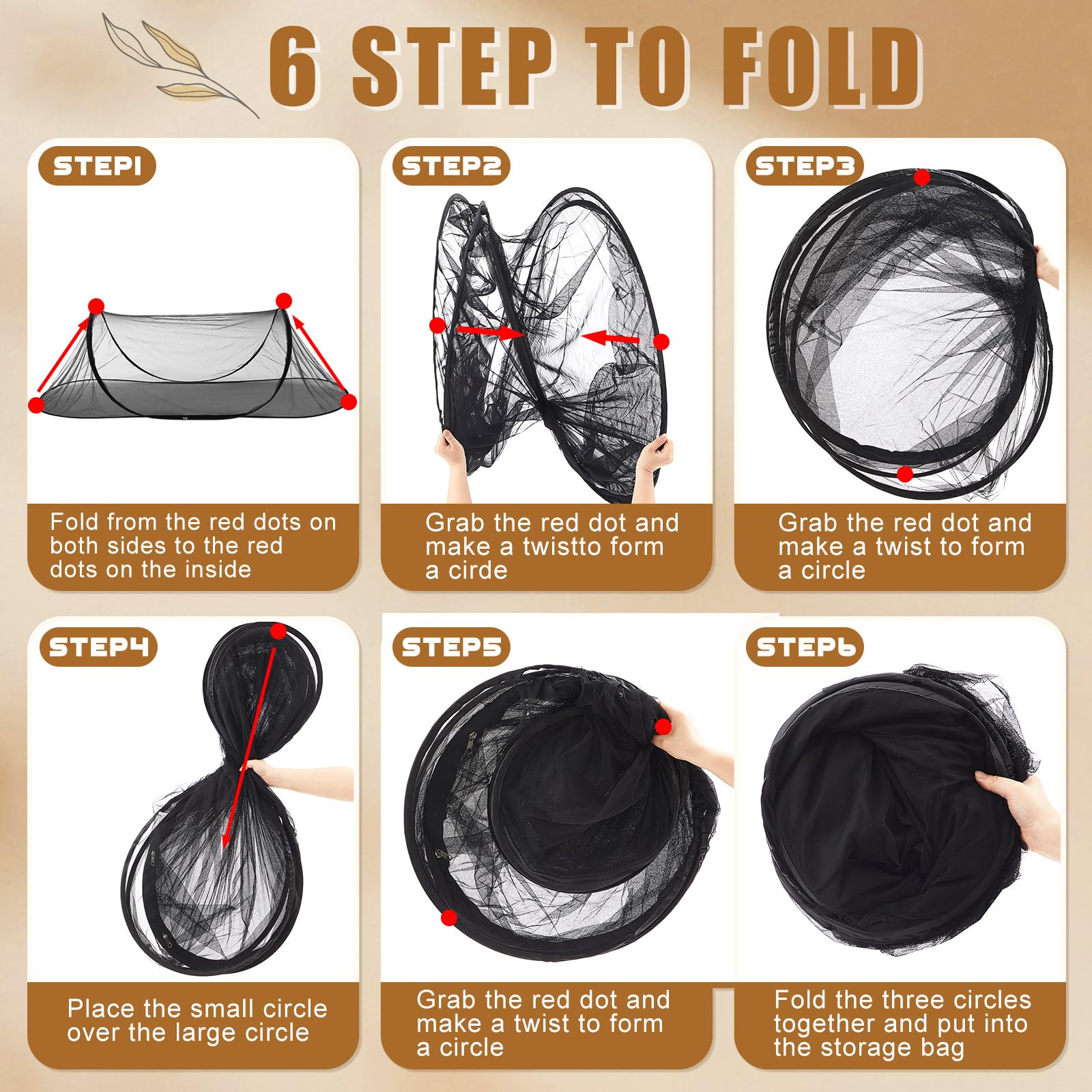 6 STEP TO FOLD

STEP1

Fold from the red dots on both sides to the red dots on the inside

STEP2

Grab the red dot and make a twistto form a cirde

STEP3

Grab the red dot and make a twist to form a circle

STEP4

Place the small circle over the large circle

STEP5

Grab the red dot and make a twist to form a circle

STEP6

Fold the three circles together and put into the storage bag