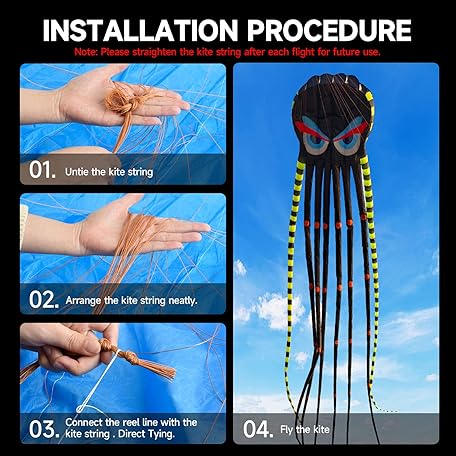 INSTALLATION PROCEDURE

Note: Please straighten the kite string after each flight for future use.

01. Untie the kite string

02. Arrange the kite string neatly.

03. Connect the reel line with the kite string . Direct Tying.

04. Fly the kite