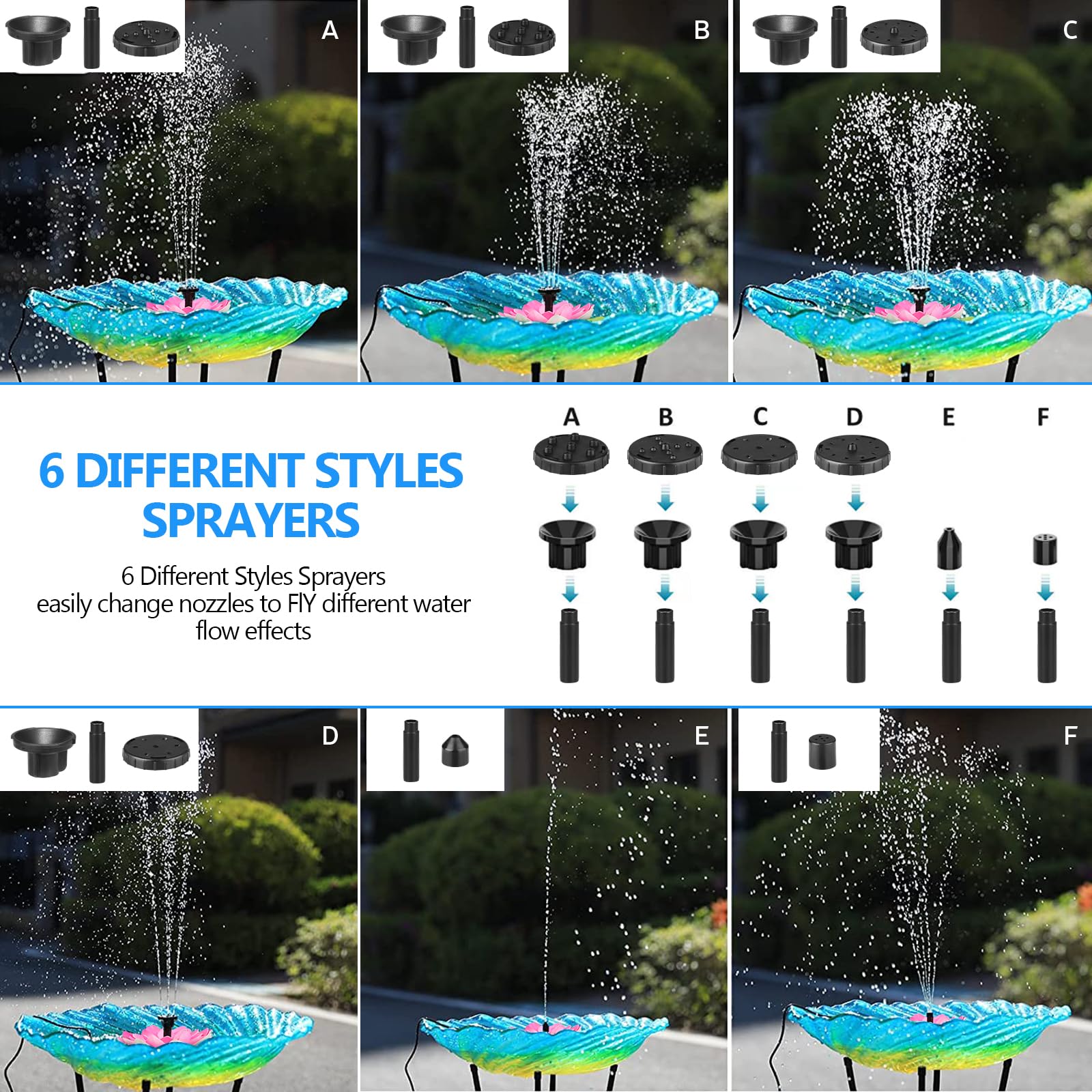 A

B

C

6 DIFFERENT STYLES SPRAYERS

6 Different Styles Sprayers
easily change nozzles to FIY different water flow effects

A B C D E F

D

E

F