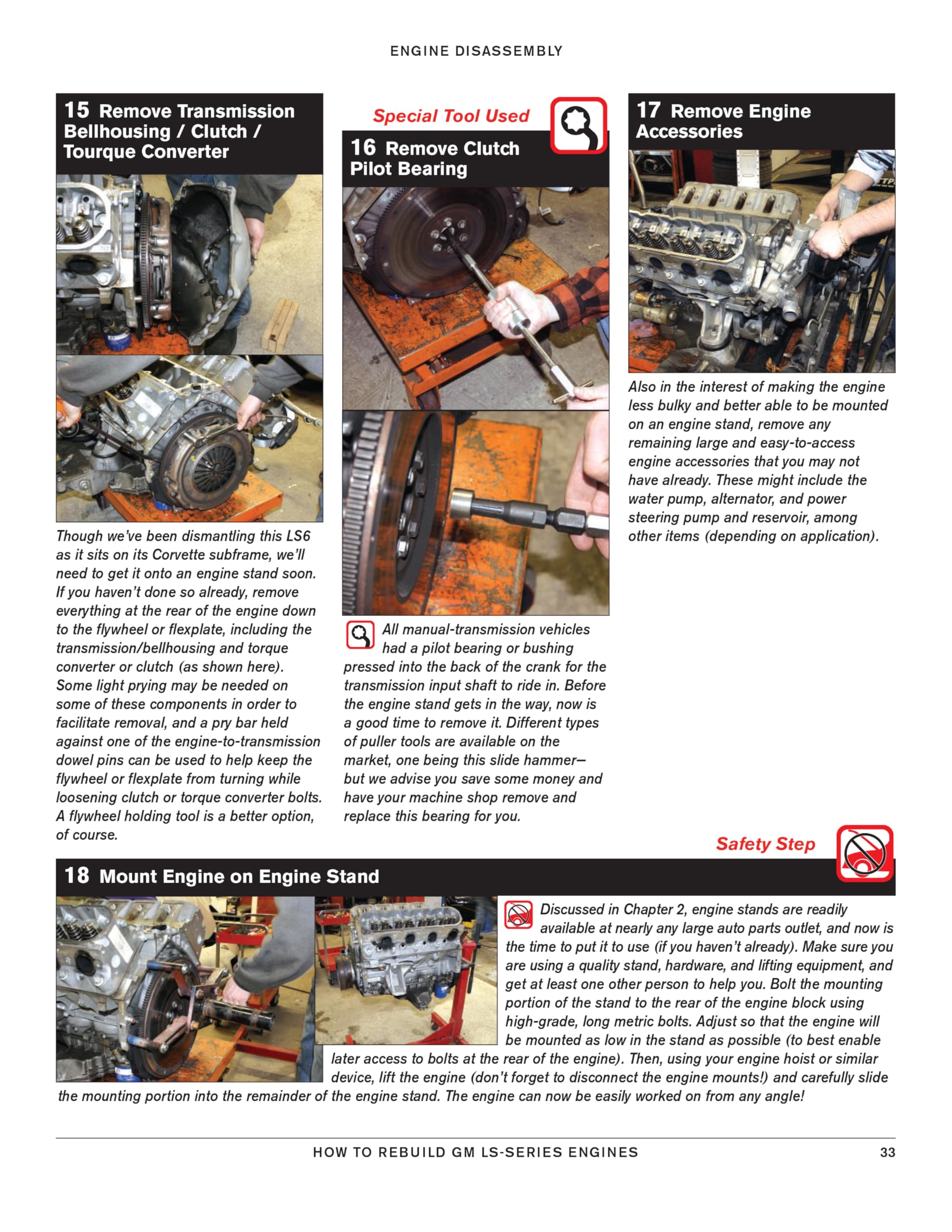 ENGINE DISASSEMBLY

15 Remove Transmission Bellhousing / Clutch / Tourque Converter

Though we've been dismantling this LS6 as it sits on its Corvette subframe, we'll need to get it onto an engine stand soon. If you haven't done so already, remove everything at the rear of the engine down to the flywheel or flexplate, including the transmission/bellhousing and torque converter or clutch (as shown here). Some light prying may be needed on some of these components in order to facilitate removal, and a pry bar held against one of the engine-to-transmission dowel pins can be used to help keep the flywheel or flexplate from turning while loosening clutch or torque converter bolts. A flywheel holding tool is a better option, of course.

Special Tool Used

16 Remove Clutch Pilot Bearing

All manual-transmission vehicles had a pilot bearing or bushing pressed into the back of the crank for the transmission input shaft to ride in. Before the engine stand gets in the way, now is a good time to remove it. Different types of puller tools are available on the market, one being this slide hammer—but we advise you save some money and have your machine shop remove and replace this bearing for you.

17 Remove Engine Accessories

Also in the interest of making the engine less bulky and better able to be mounted on an engine stand, remove any remaining large and easy-to-access engine accessories that you may not have already. These might include the water pump, alternator, and power steering pump and reservoir, among other items (depending on application).

Safety Step

18 Mount Engine on Engine Stand

Discussed in Chapter 2, engine stands are readily available at nearly any large auto parts outlet, and now is the time to put it to use (if you haven't already). Make sure you are using a quality stand, hardware, and lifting equipment, and get at least one other person to help you. Bolt the mounting portion of the stand to the rear of the engine block using high-grade, long metric bolts. Adjust so that the engine will be mounted as low in the stand as possible (to best enable later access to bolts at the rear of the engine). Then, using your engine hoist or similar device, lift the engine (don't forget to disconnect the engine mounts!) and carefully slide the mounting portion into the remainder of the engine stand. The engine can now be easily worked on from any angle!

HOW TO REBUILD GM LS-SERIES ENGINES 33