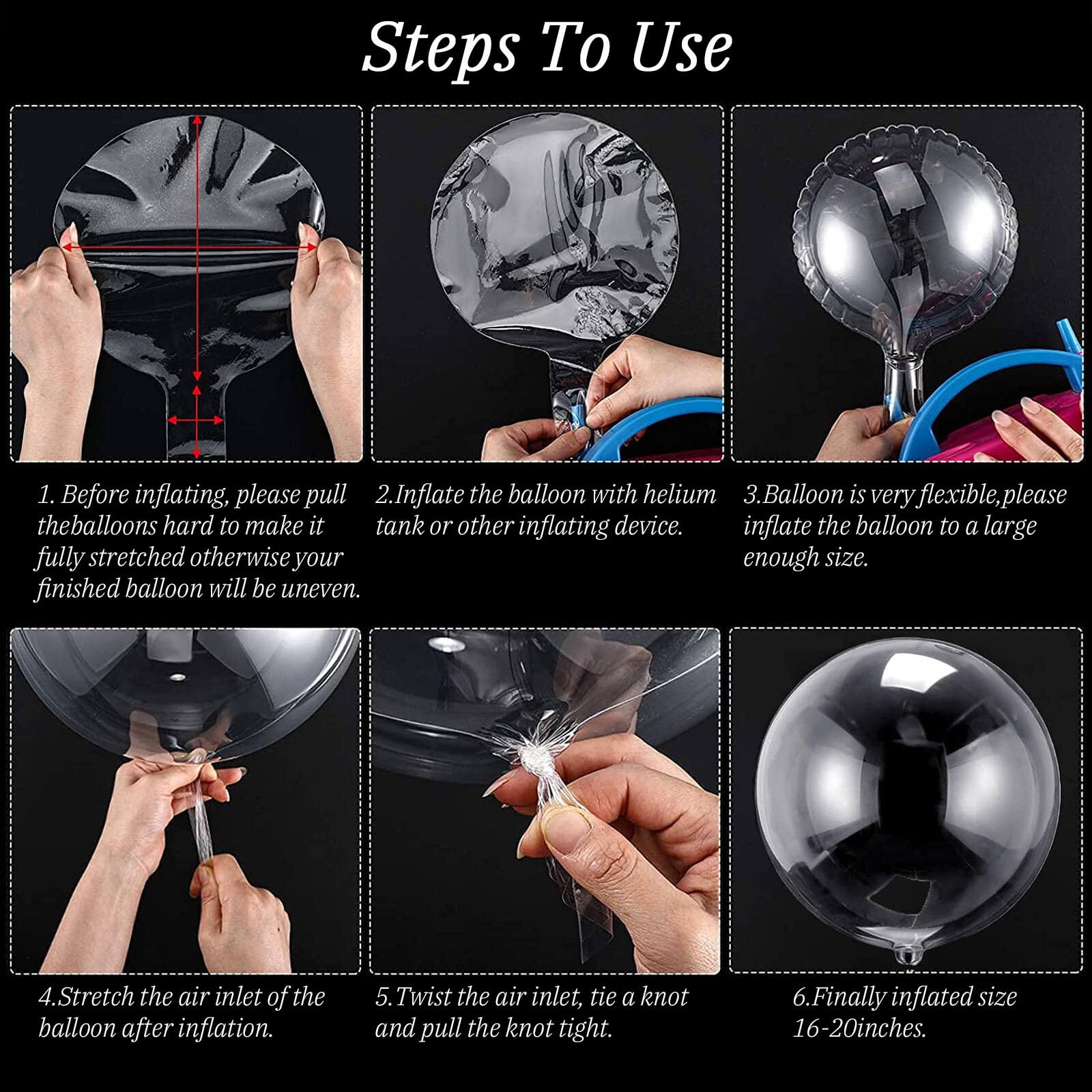 Steps To Use

1. Before inflating, please pull theballoons hard to make it fully stretched otherwise your finished balloon will be uneven.

2.Inflate the balloon with helium tank or other inflating device.

3.Balloon is very flexible,please inflate the balloon to a large enough size.

4.Stretch the air inlet of the balloon after inflation.

5.Twist the air inlet, tie a knot and pull the knot tight.

6.Finally inflated size 16-20inches.