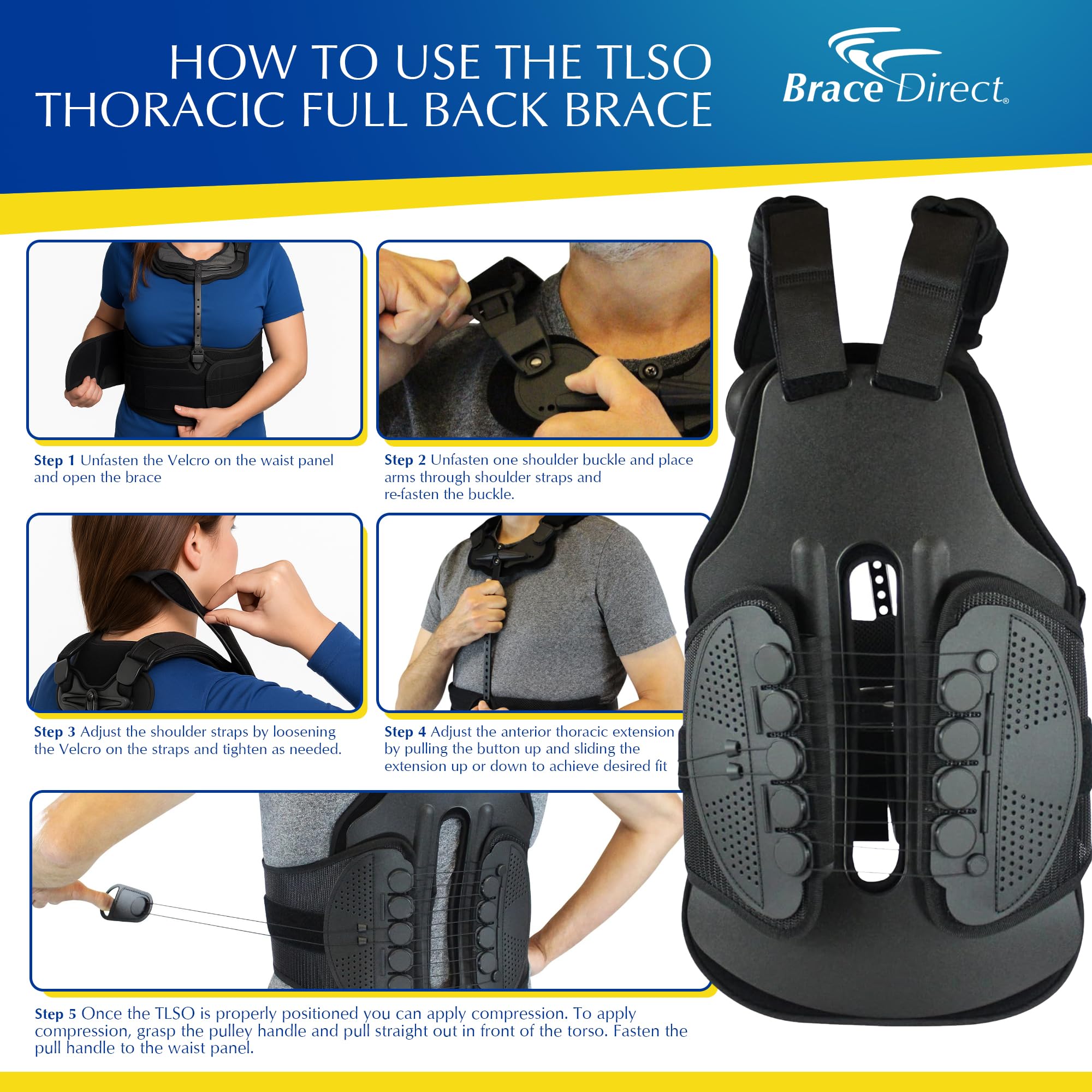 HOW TO USE THE TLSO THORACIC FULL BACK BRACE

Brace Direct®

Step 1 Unfasten the Velcro on the waist panel and open the brace

Step 2 Unfasten one shoulder buckle and place arms through shoulder straps and re-fasten the buckle.

Step 3 Adjust the shoulder straps by loosening the Velcro on the straps and tighten as needed.

Step 4 Adjust the anterior thoracic extension by pulling the button up and sliding the extension up or down to achieve desired fit

Step 5 Once the TLSO is properly positioned you can apply compression. To apply compression, grasp the pulley handle and pull straight out in front of the torso. Fasten the pull handle to the waist panel.