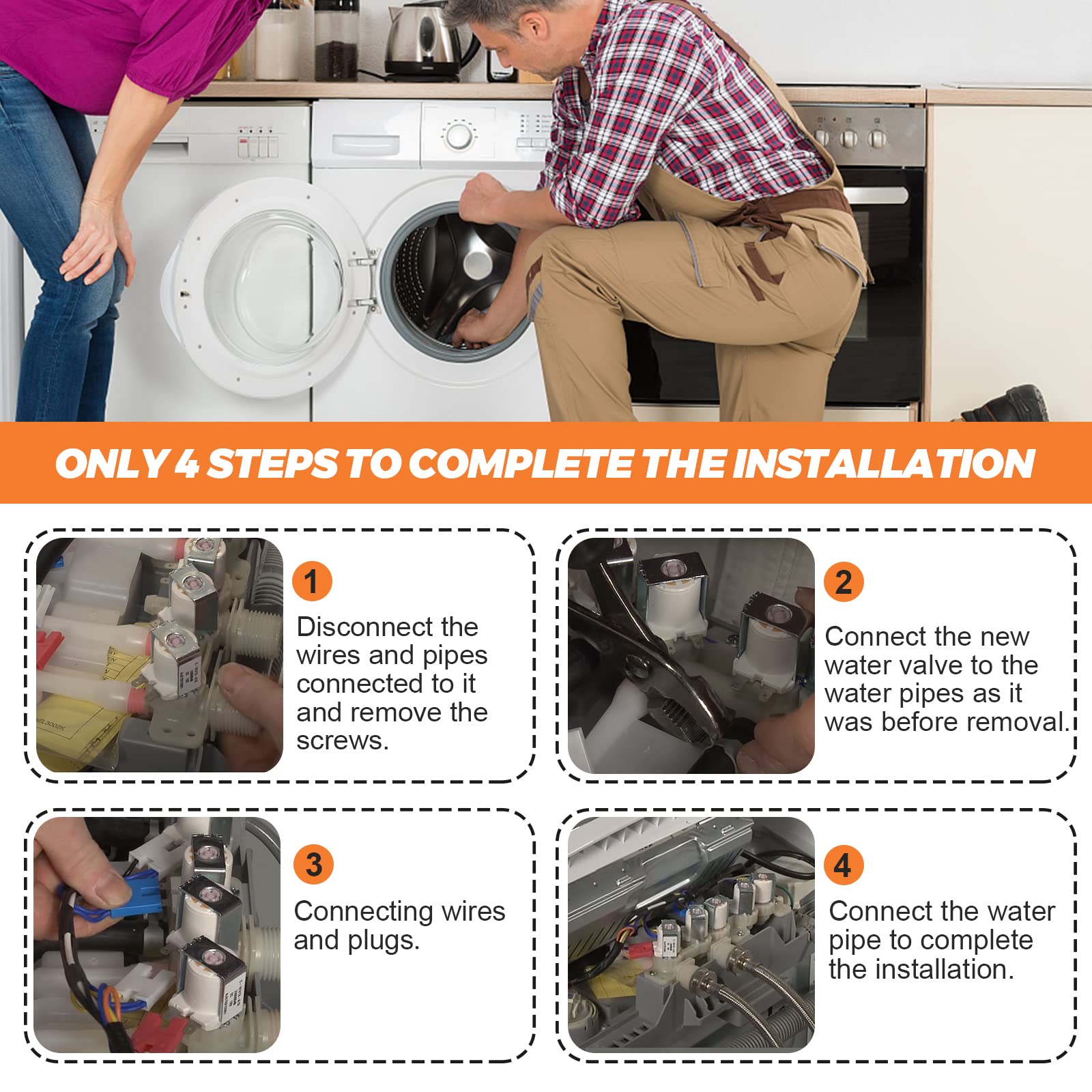 ONLY 4 STEPS TO COMPLETE THE INSTALLATION

1
Disconnect the wires and pipes connected to it and remove the screws.

2
Connect the new water valve to the water pipes as it was before removal.

3
Connecting wires and plugs.

4
Connect the water pipe to complete the installation.