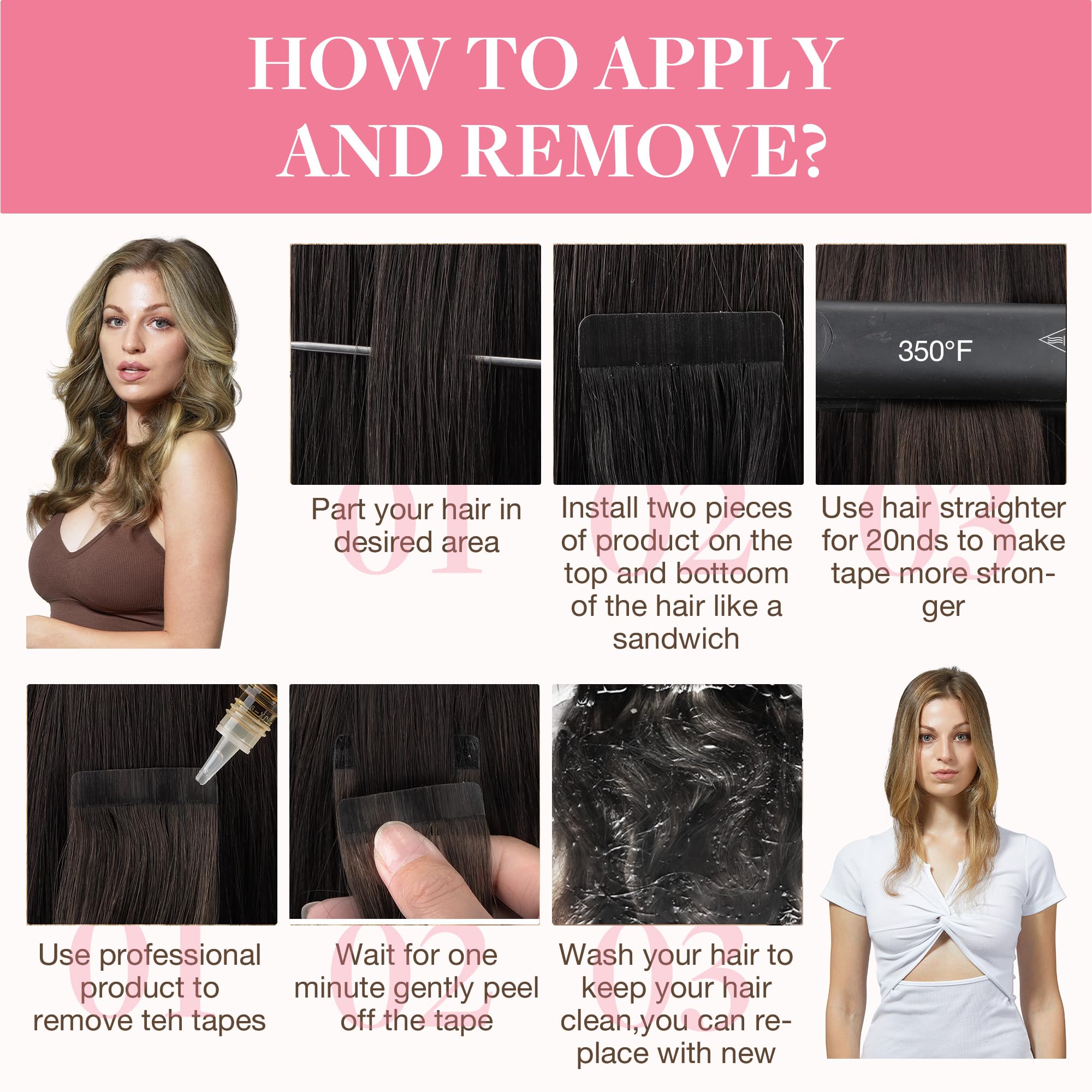 HOW TO APPLY AND REMOVE?

350°F

01
Part your hair in desired area

02
Install two pieces of product on the top and bottoom of the hair like a sandwich

03
Use hair straighter for 20nds to make tape more stronger

01
Use professional product to remove teh tapes

02
Wait for one minute gently peel off the tape

03
Wash your hair to keep your hair clean,you can replace with new