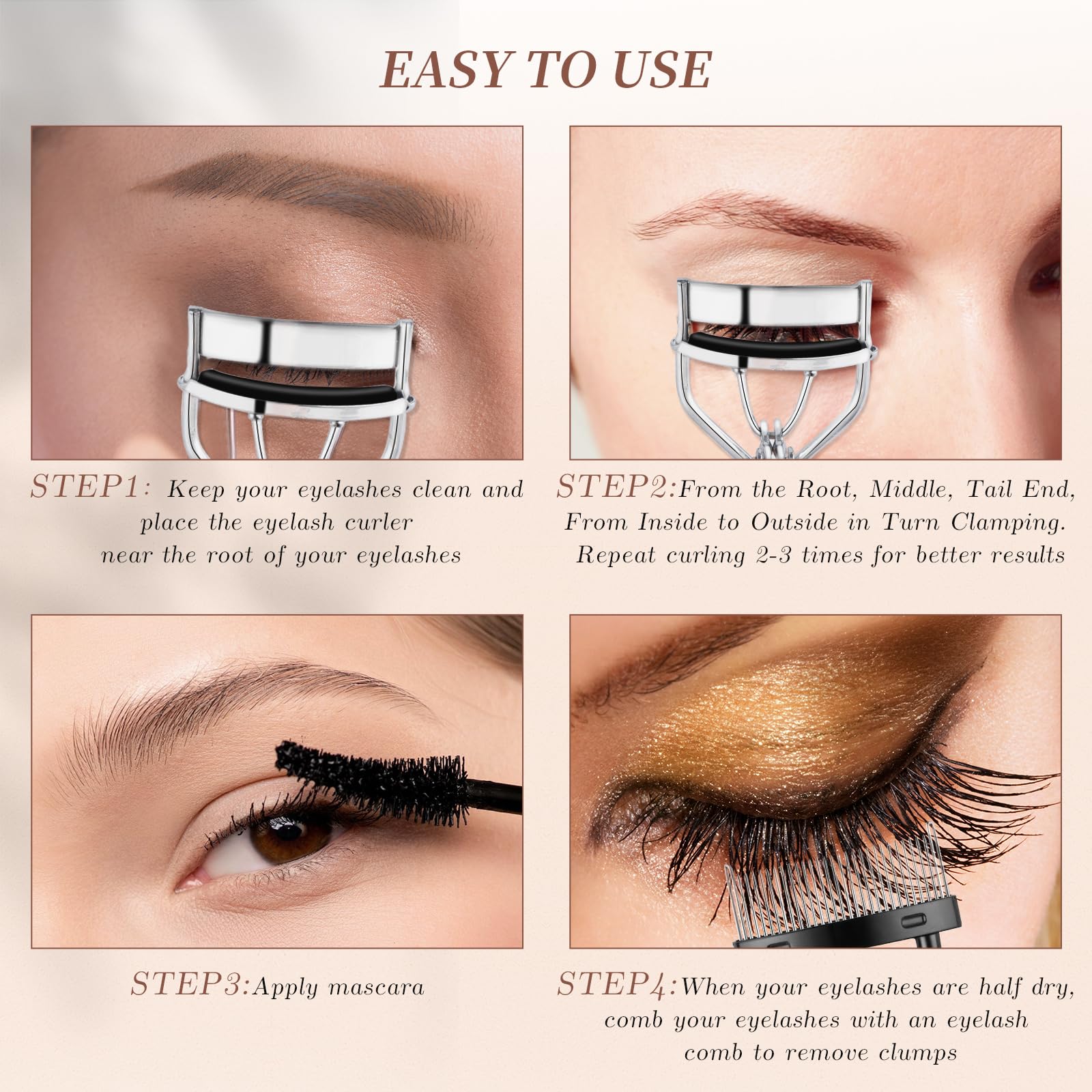 EASY TO USE

STEP1: Keep your eyelashes clean and place the eyelash curler near the root of your eyelashes

STEP2:From the Root, Middle, Tail End, From Inside to Outside in Turn Clamping. Repeat curling 2-3 times for better results

STEP3:Apply mascara

STEP4:When your eyelashes are half dry, comb your eyelashes with an eyelash comb to remove clumps