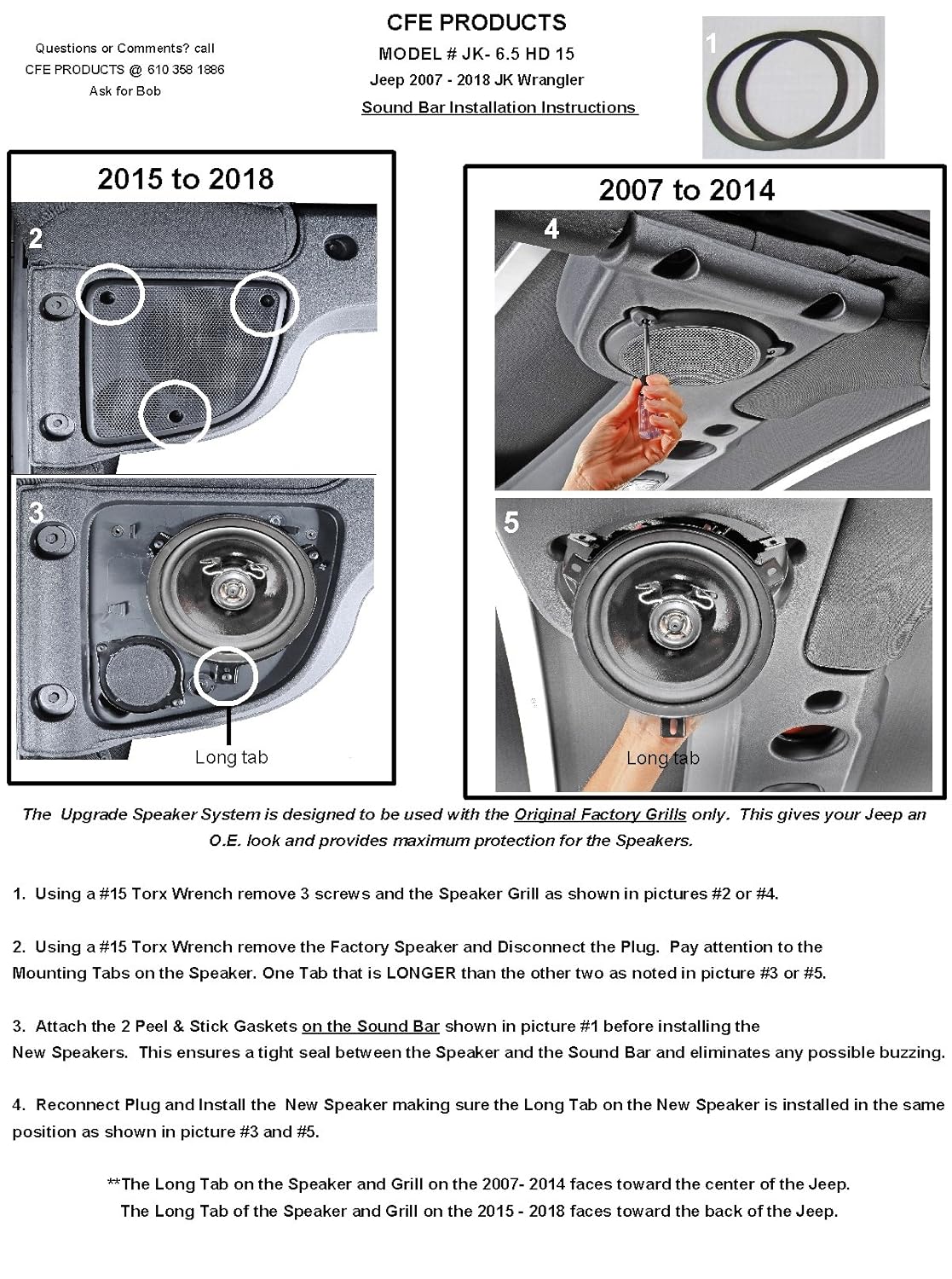 Questions or Comments? call
CFE PRODUCTS @ 610 358 1886
Ask for Bob

CFE PRODUCTS
MODEL # JK- 6.5 HD 15
Jeep 2007 - 2018 JK Wrangler
Sound Bar Installation Instructions

1

2015 to 2018

2

3

Long tab

2007 to 2014

4

5

Long tab

The Upgrade Speaker System is designed to be used with the Original Factory Grills only. This gives your Jeep an O.E. look and provides maximum protection for the Speakers.

1. Using a #15 Torx Wrench remove 3 screws and the Speaker Grill as shown in pictures #2 or #4.

2. Using a #15 Torx Wrench remove the Factory Speaker and Disconnect the Plug. Pay attention to the Mounting Tabs on the Speaker. One Tab that is LONGER than the other two as noted in picture #3 or #5.

3. Attach the 2 Peel & Stick Gaskets on the Sound Bar shown in picture #1 before installing the New Speakers. This ensures a tight seal between the Speaker and the Sound Bar and eliminates any possible buzzing.

4. Reconnect Plug and Install the New Speaker making sure the Long Tab on the New Speaker is installed in the same position as shown in picture #3 and #5.

**The Long Tab on the Speaker and Grill on the 2007- 2014 faces toward the center of the Jeep.
The Long Tab of the Speaker and Grill on the 2015 - 2018 faces toward the back of the Jeep.