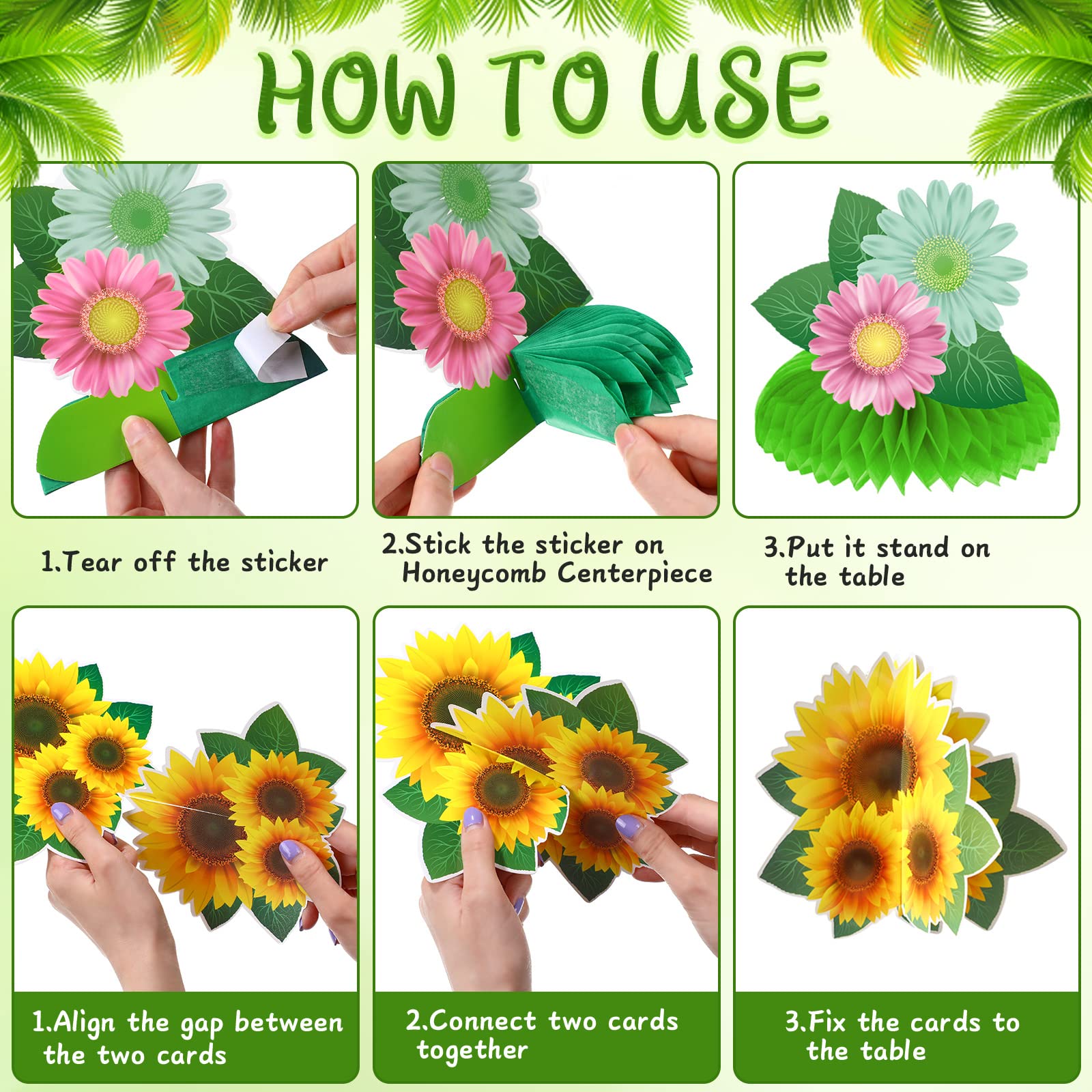 HOW TO USE

1.Tear off the sticker

2.Stick the sticker on Honeycomb Centerpiece

3.Put it stand on the table

1.Align the gap between the two cards

2.Connect two cards together

3.Fix the cards to the table