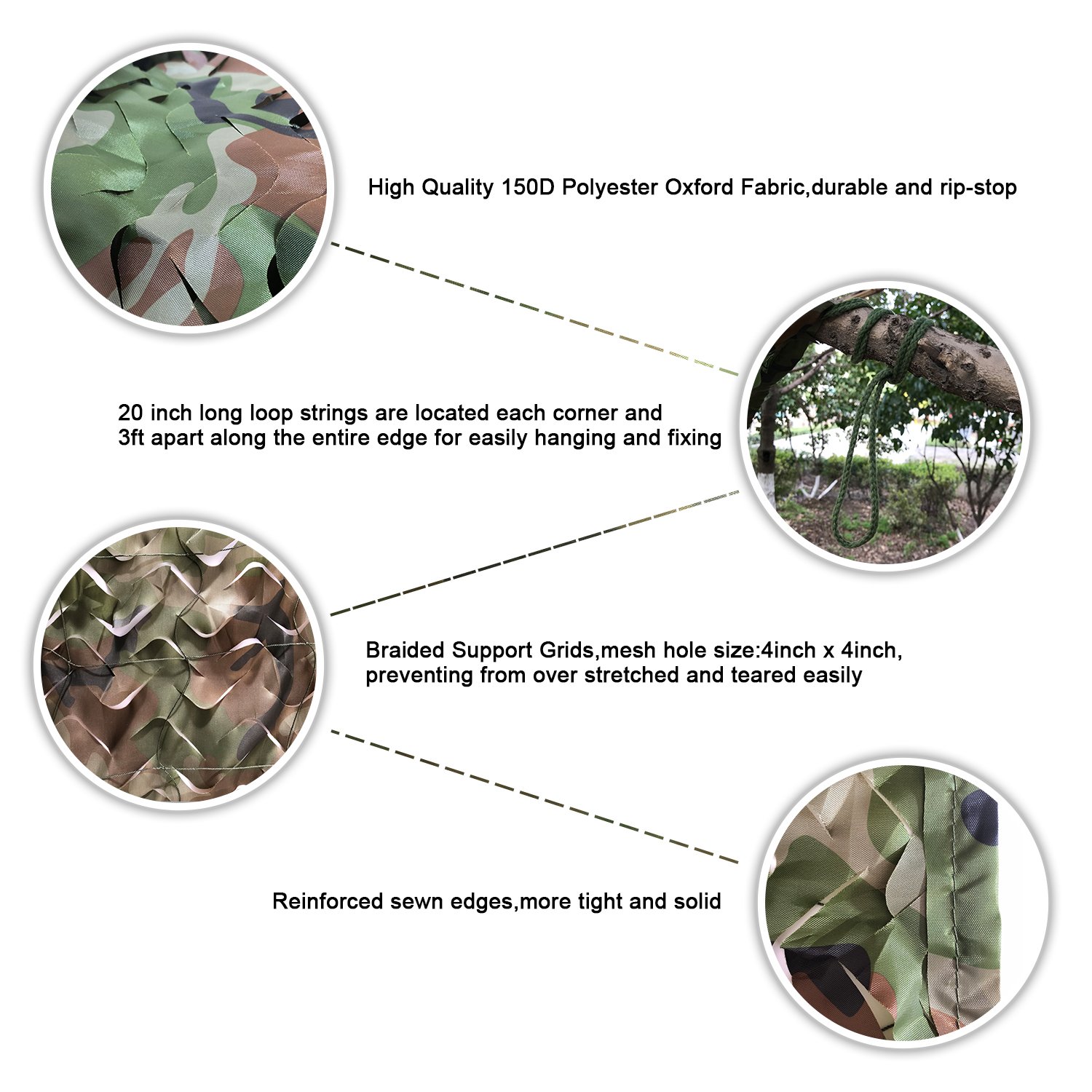 High Quality 150D Polyester Oxford Fabric,durable and rip-stop

20 inch long loop strings are located each corner and 3ft apart along the entire edge for easily hanging and fixing

Braided Support Grids,mesh hole size:4inch x 4inch, preventing from over stretched and teared easily

Reinforced sewn edges,more tight and solid