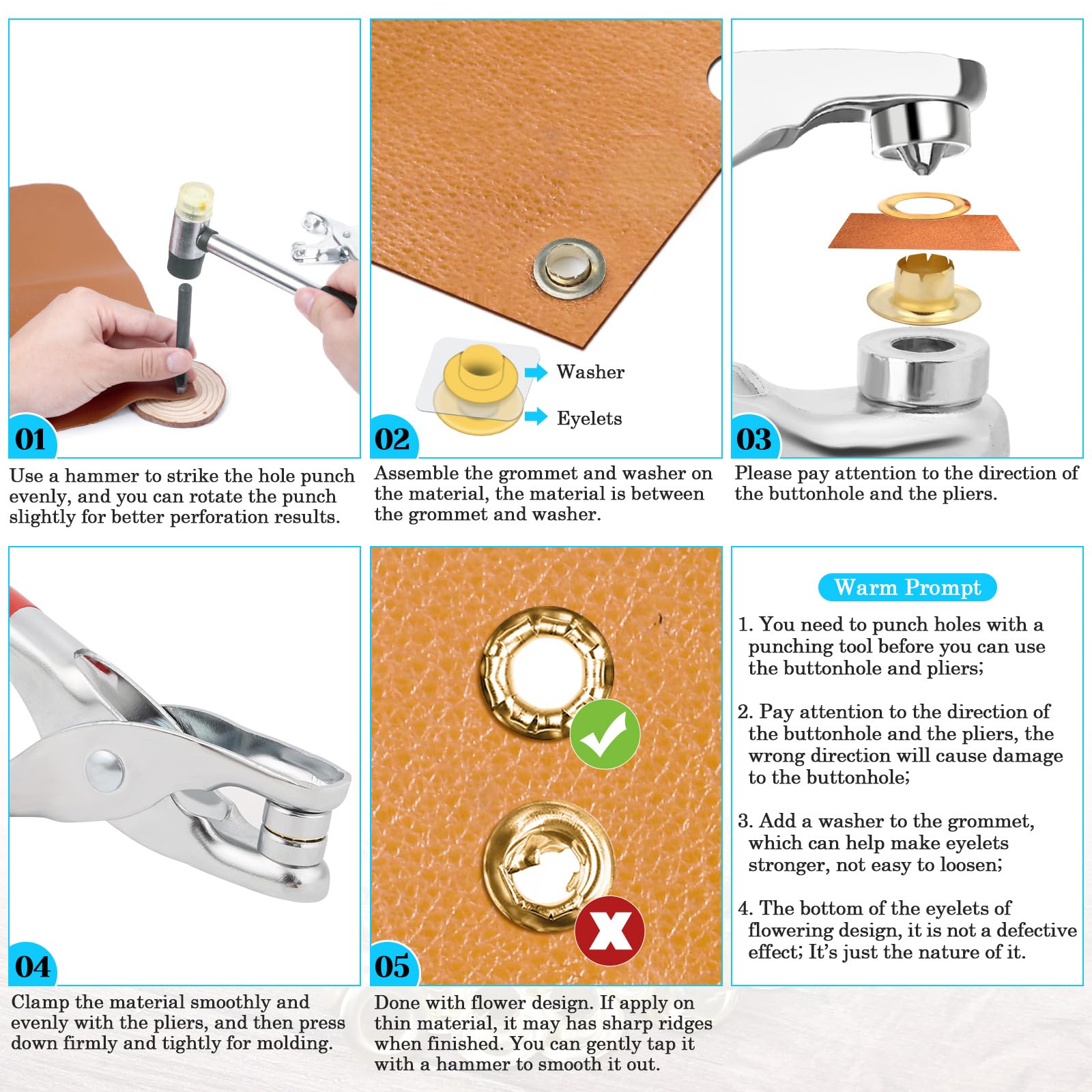 01

Use a hammer to strike the hole punch evenly, and you can rotate the punch slightly for better perforation results.

Washer

Eyelets

02

Assemble the grommet and washer on the material, the material is between the grommet and washer.

03

Please pay attention to the direction of the buttonhole and the pliers.

04

Clamp the material smoothly and evenly with the pliers, and then press down firmly and tightly for molding.

05

Done with flower design. If apply on thin material, it may has sharp ridges when finished. You can gently tap it with a hammer to smooth it out.

Warm Prompt

1. You need to punch holes with a punching tool before you can use the buttonhole and pliers;

2. Pay attention to the direction of the buttonhole and the pliers, the wrong direction will cause damage to the buttonhole;

3. Add a washer to the grommet, which can help make eyelets stronger, not easy to loosen;

4. The bottom of the eyelets of flowering design, it is not a defective effect; It's just the nature of it.