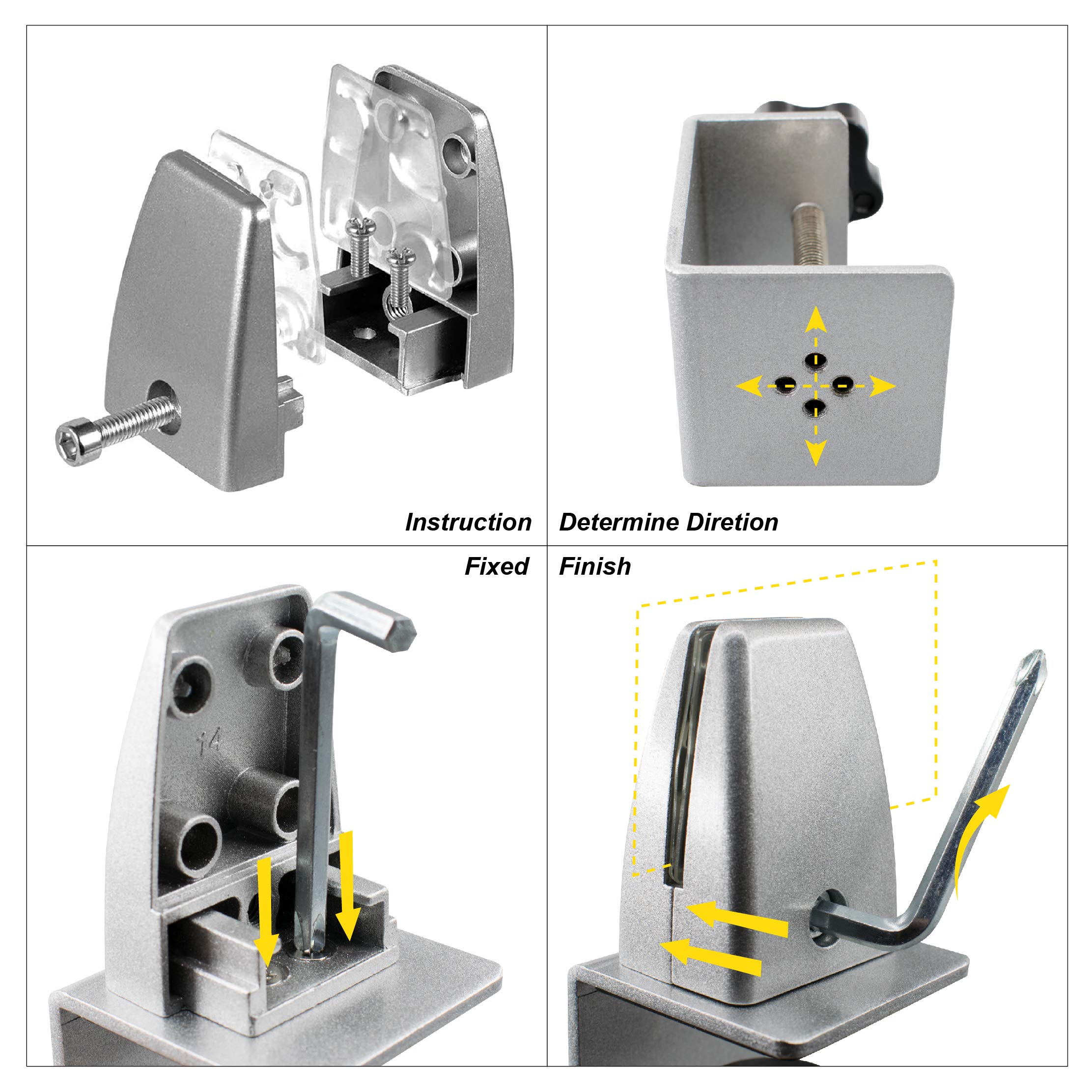 Instruction

Determine Diretion

Fixed

14

Finish