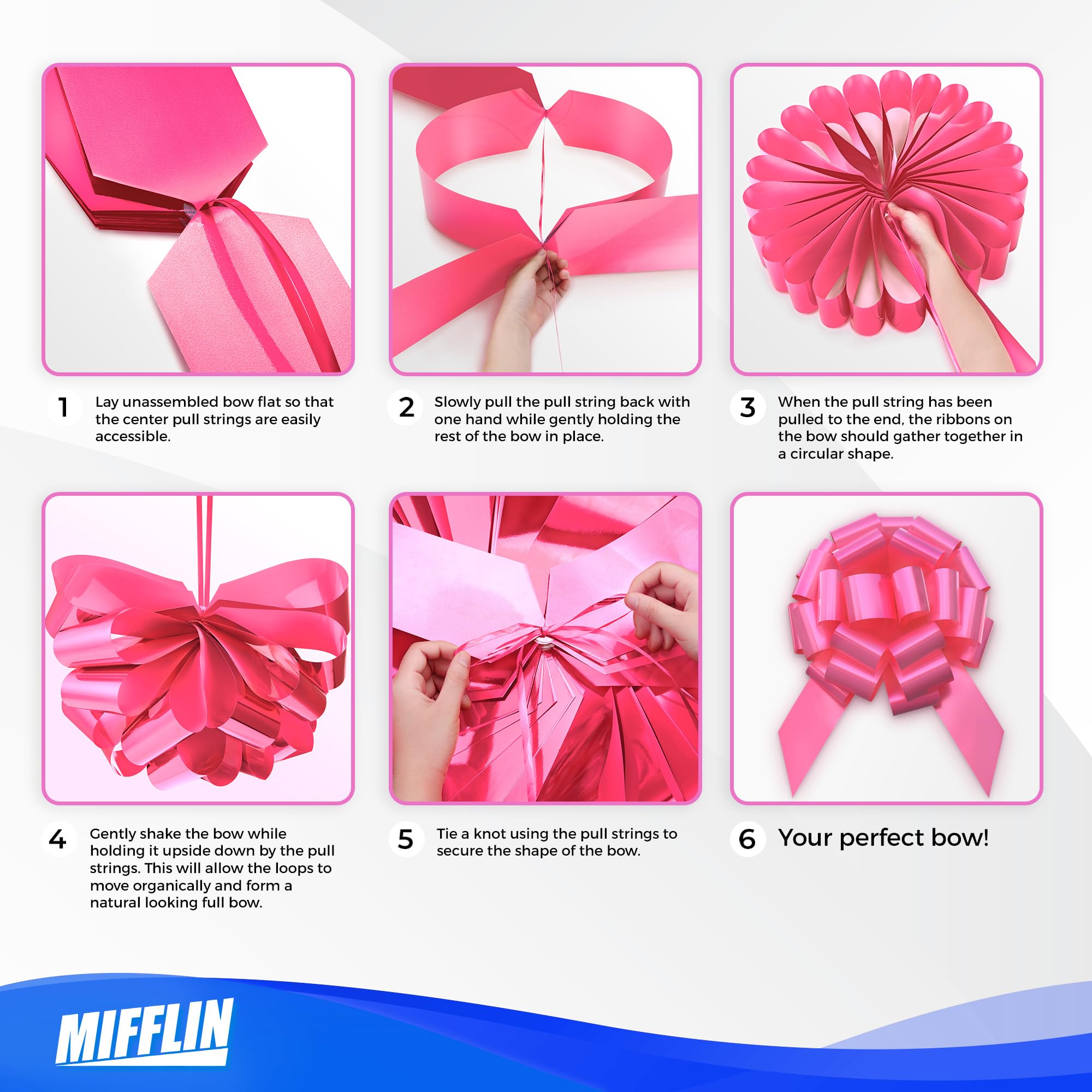 1 Lay unassembled bow flat so that the center pull strings are easily accessible.

2 Slowly pull the pull string back with one hand while gently holding the rest of the bow in place.

3 When the pull string has been pulled to the end, the ribbons on the bow should gather together in a circular shape.

4 Gently shake the bow while holding it upside down by the pull strings. This will allow the loops to move organically and form a natural looking full bow.

5 Tie a knot using the pull strings to secure the shape of the bow.

6 Your perfect bow!

MIFFLIN