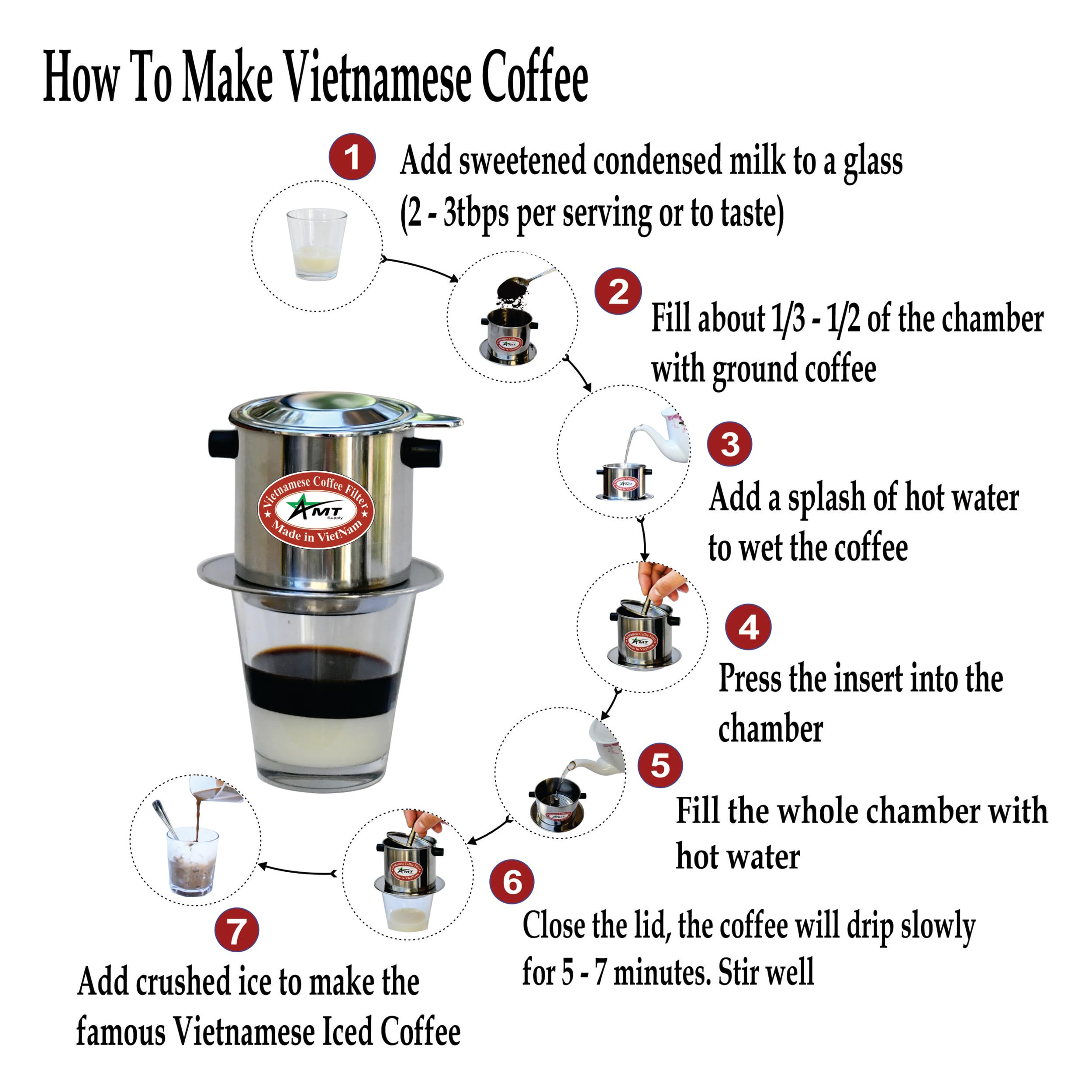 How To Make Vietnamese Coffee

1 Add sweetened condensed milk to a glass (2 - 3tbps per serving or to taste)

2 Fill about 1/3 - 1/2 of the chamber with ground coffee

3 Add a splash of hot water to wet the coffee

4 Press the insert into the chamber

5 Fill the whole chamber with hot water

6 Close the lid, the coffee will drip slowly for 5 - 7 minutes. Stir well

7 Add crushed ice to make the famous Vietnamese Iced Coffee

Vietnamese Coffee Filter
AMT Supply
Made in VietNam