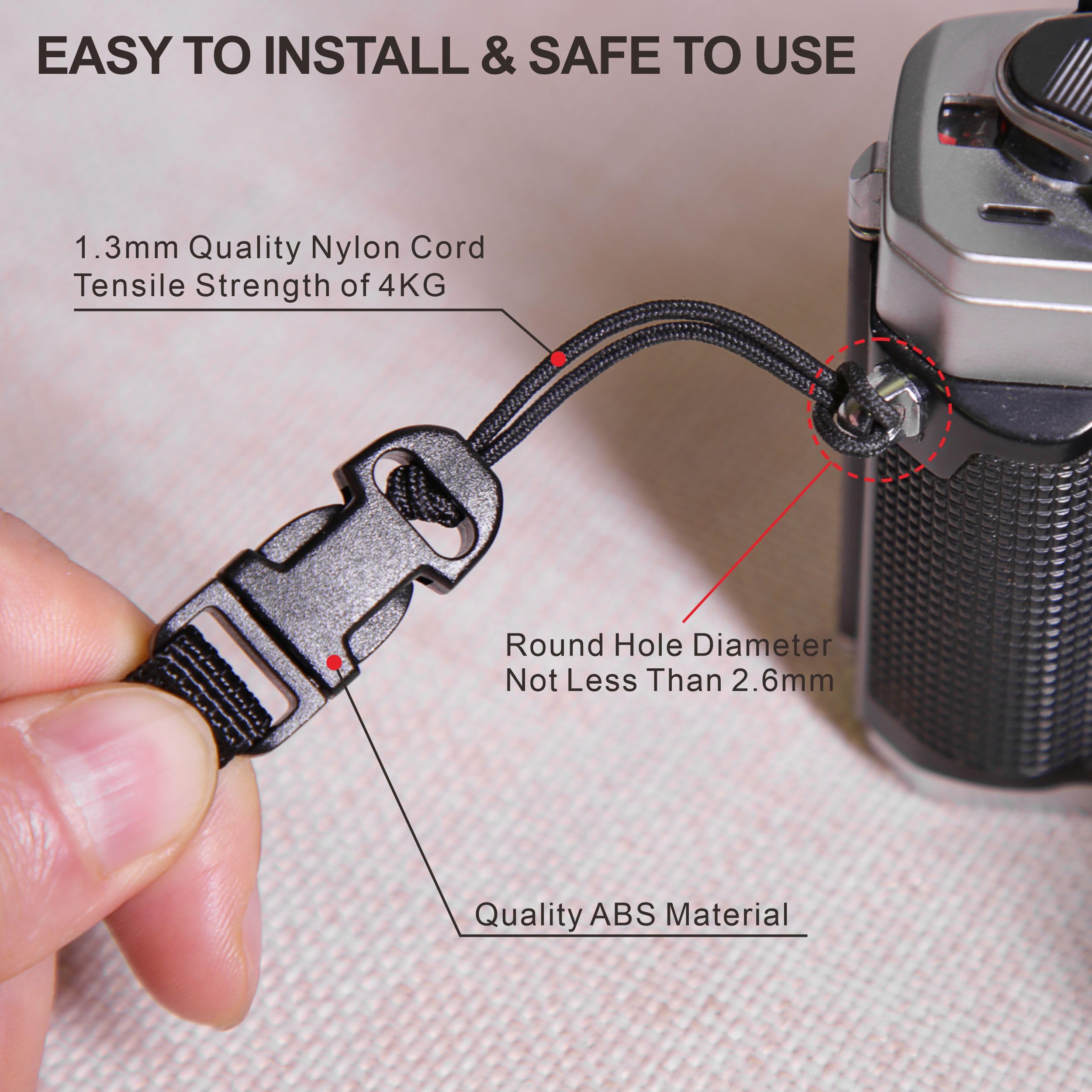 EASY TO INSTALL & SAFE TO USE

1.3mm Quality Nylon Cord
Tensile Strength of 4KG

Round Hole Diameter
Not Less Than 2.6mm

Quality ABS Material