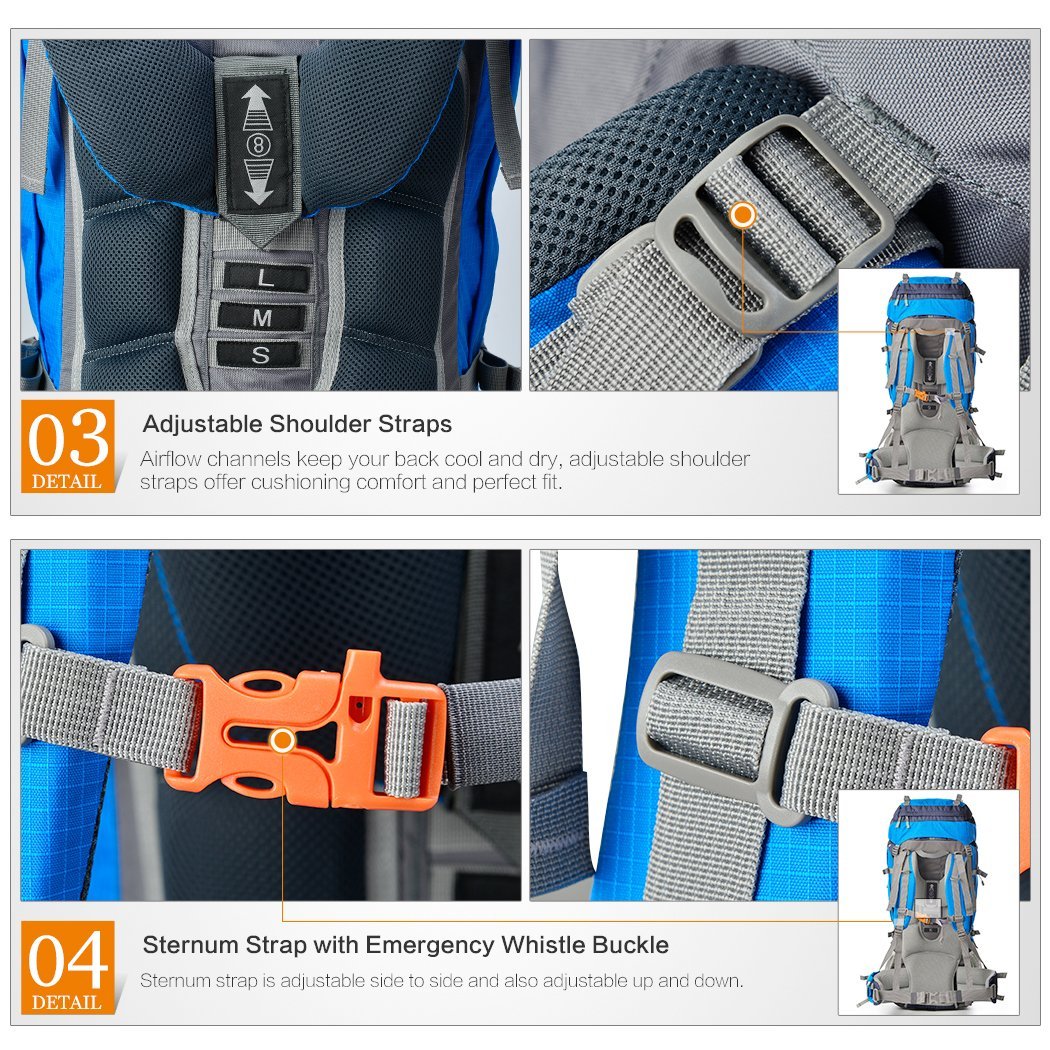 8

L

M

S

03
DETAIL

Adjustable Shoulder Straps

Airflow channels keep your back cool and dry, adjustable shoulder straps offer cushioning comfort and perfect fit.

04
DETAIL

Sternum Strap with Emergency Whistle Buckle

Sternum strap is adjustable side to side and also adjustable up and down.