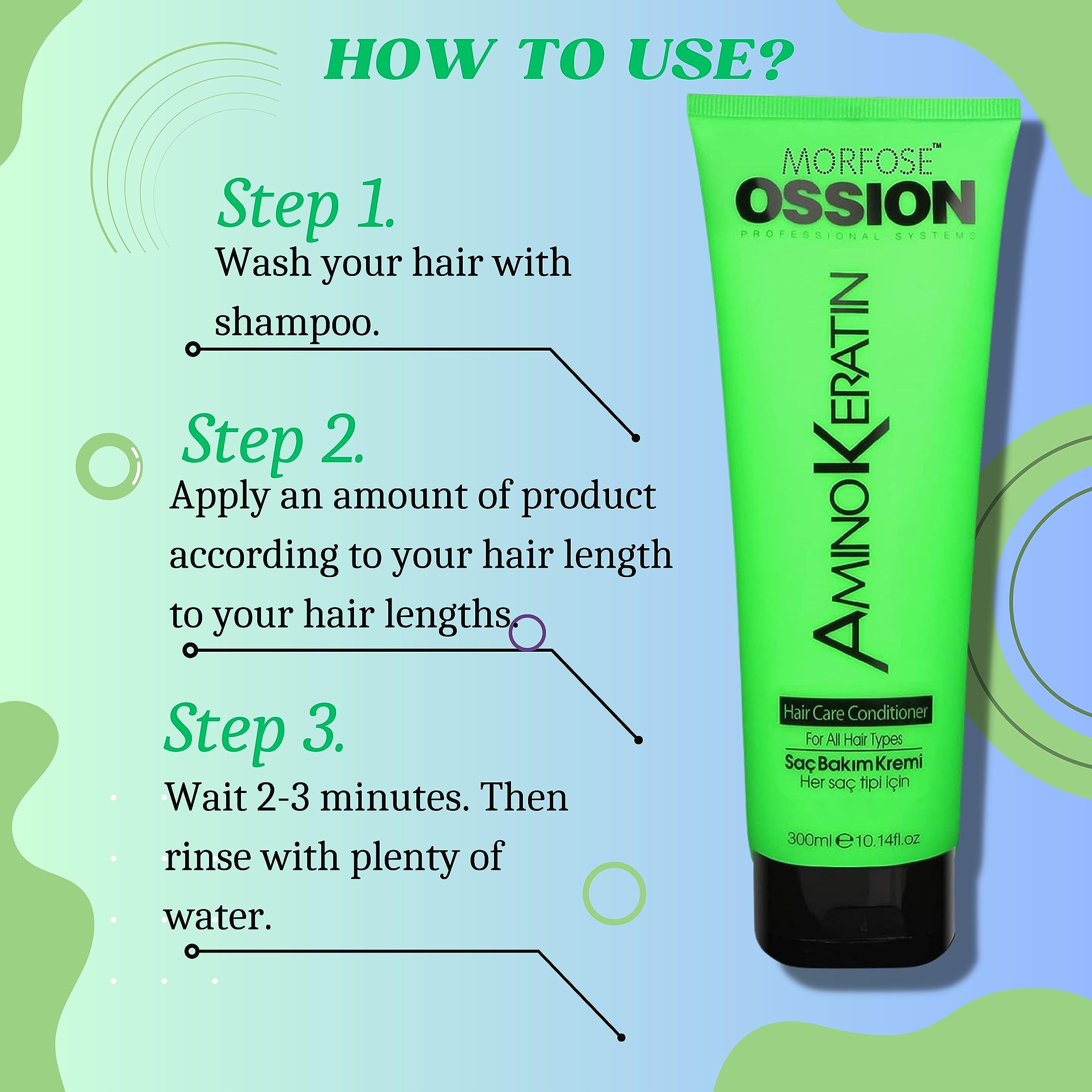 HOW TO USE?

Step 1.
Wash your hair with shampoo.

Step 2.
Apply an amount of product according to your hair length to your hair lengths.

Step 3.
Wait 2-3 minutes. Then rinse with plenty of water.

MORFOSE™
OSSION
PROFESSIONAL SYSTEMS
AMINOKERATIN
Hair Care Conditioner
For All Hair Types
Saç Bakım Kremi
Her saç tipi için
300ml ℮ 10.14fl.oz