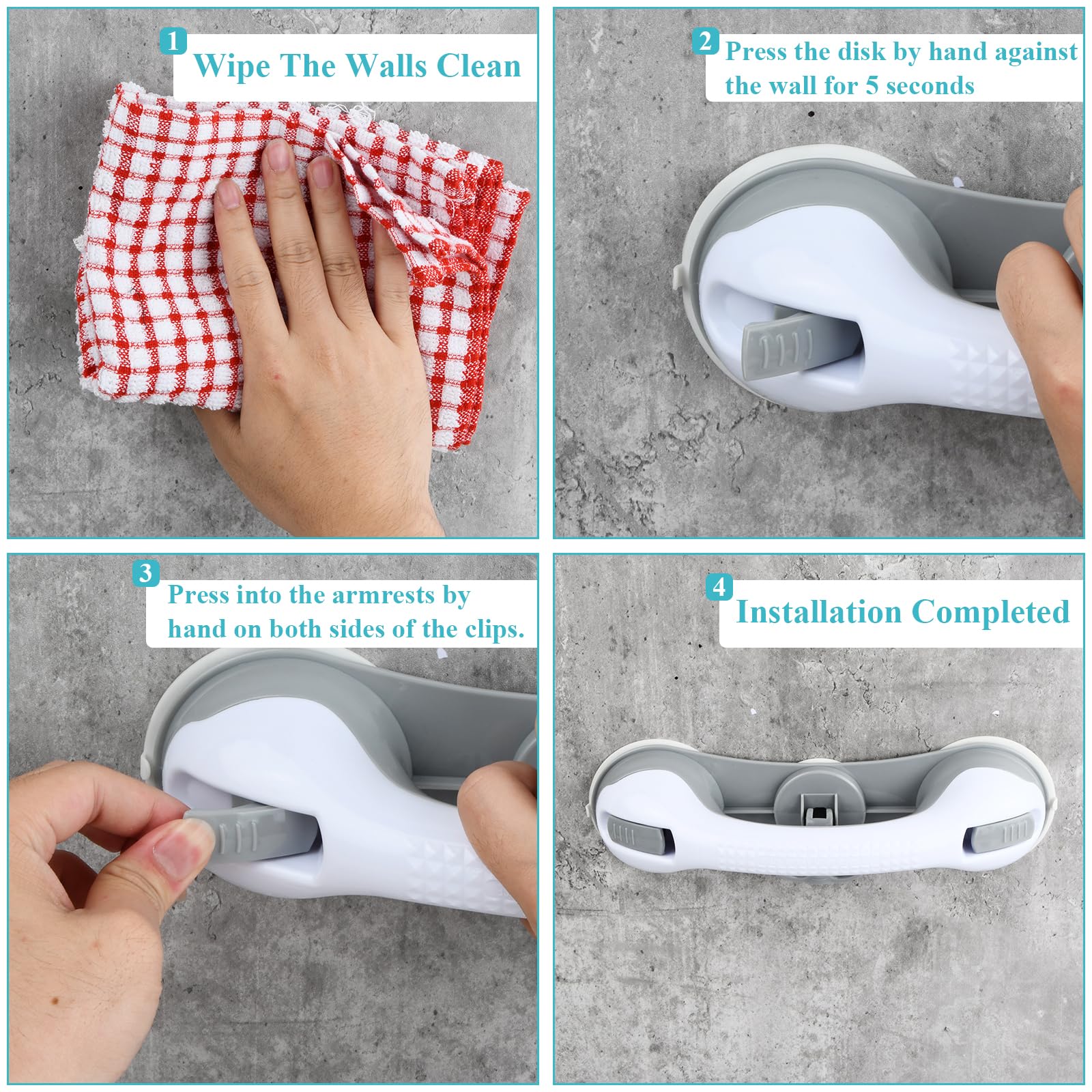 1 Wipe The Walls Clean

2 Press the disk by hand against the wall for 5 seconds

3 Press into the armrests by hand on both sides of the clips.

4 Installation Completed