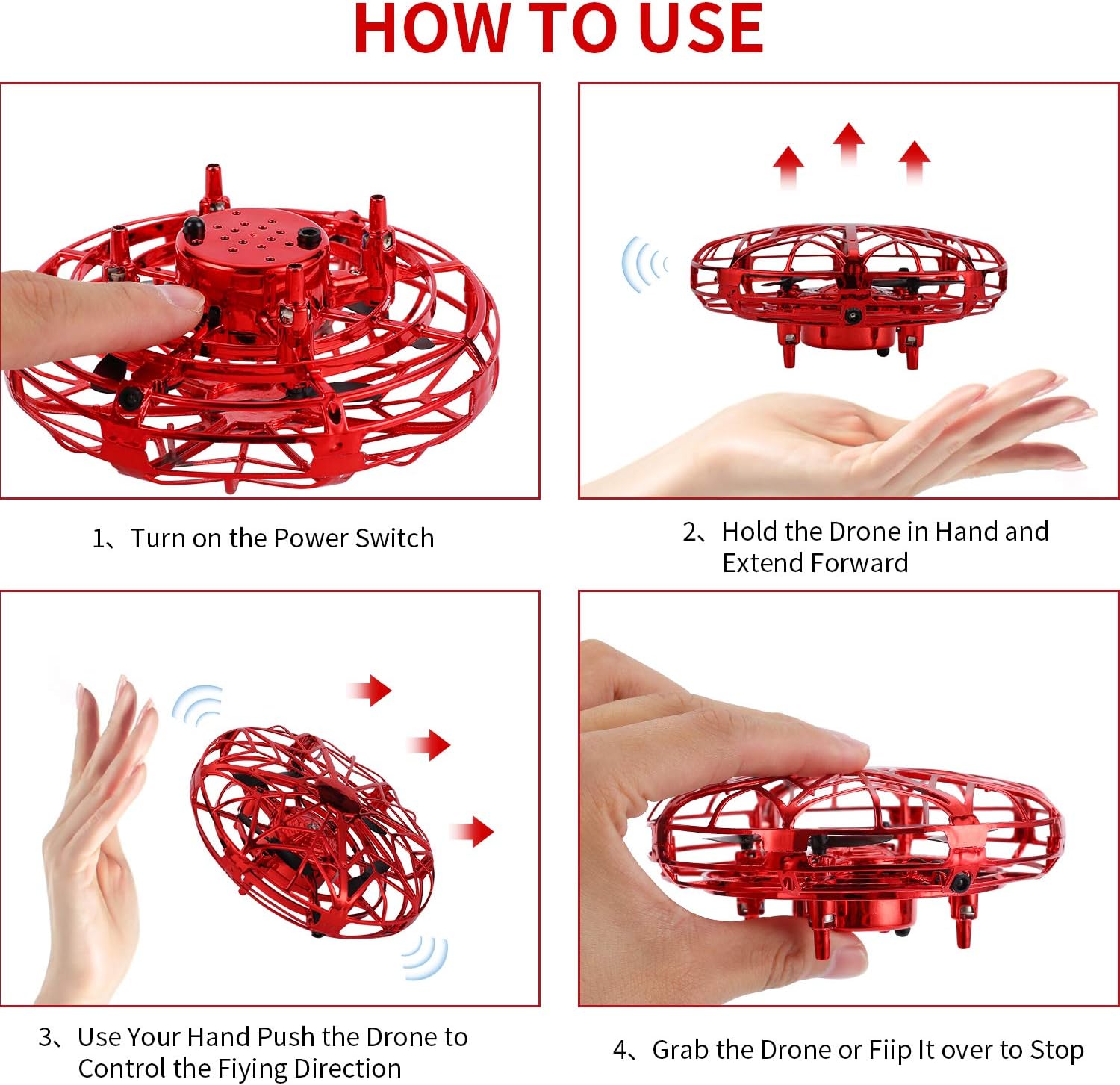 HOW TO USE

1、Turn on the Power Switch

2、Hold the Drone in Hand and Extend Forward

3、Use Your Hand Push the Drone to Control the Fiying Direction

4、Grab the Drone or Fiip It over to Stop