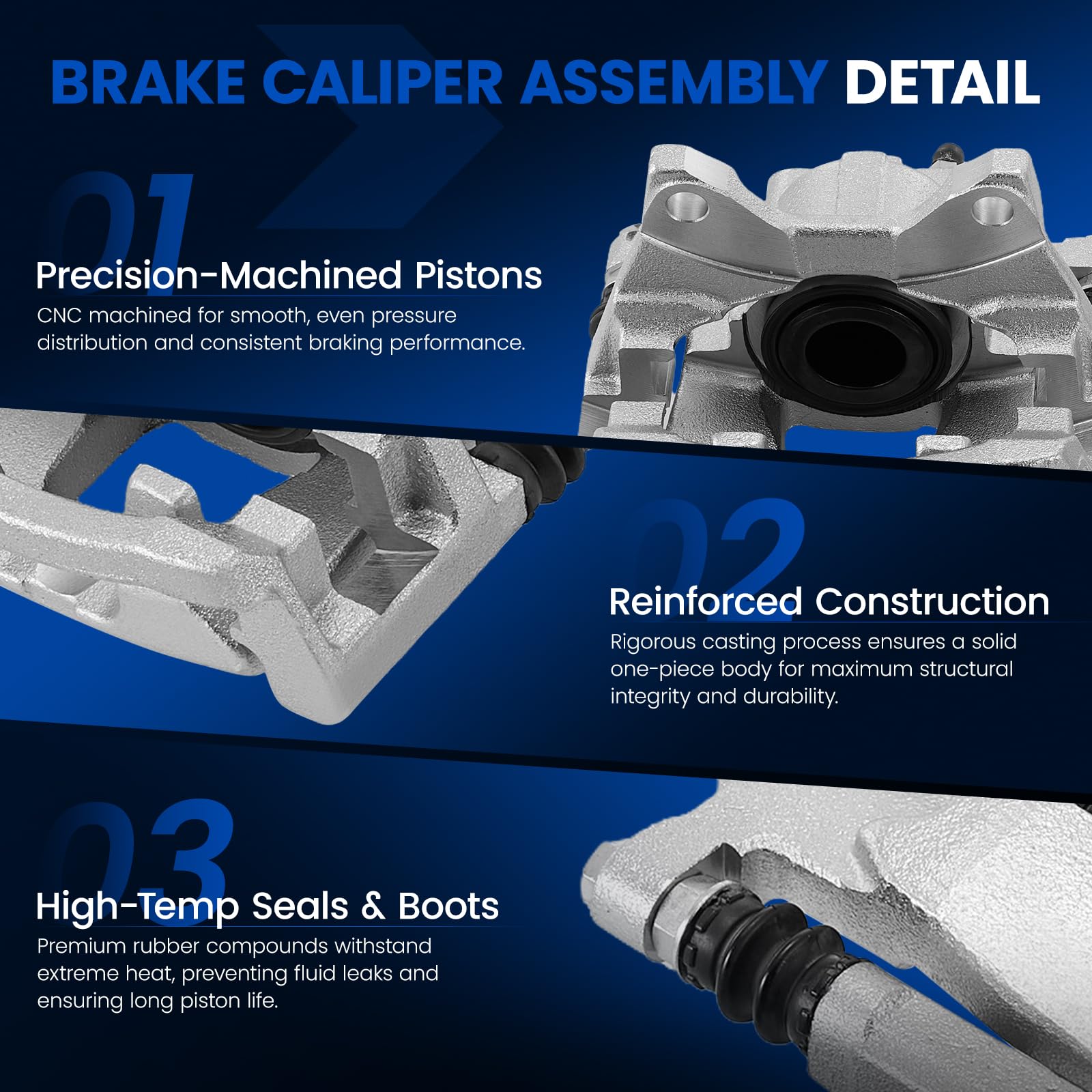 BRAKE CALIPER ASSEMBLY DETAIL

01

Precision-Machined Pistons

CNC machined for smooth, even pressure distribution and consistent braking performance.

02

Reinforced Construction

Rigorous casting process ensures a solid one-piece body for maximum structural integrity and durability.

03

High-Temp Seals & Boots

Premium rubber compounds withstand extreme heat, preventing fluid leaks and ensuring long piston life.