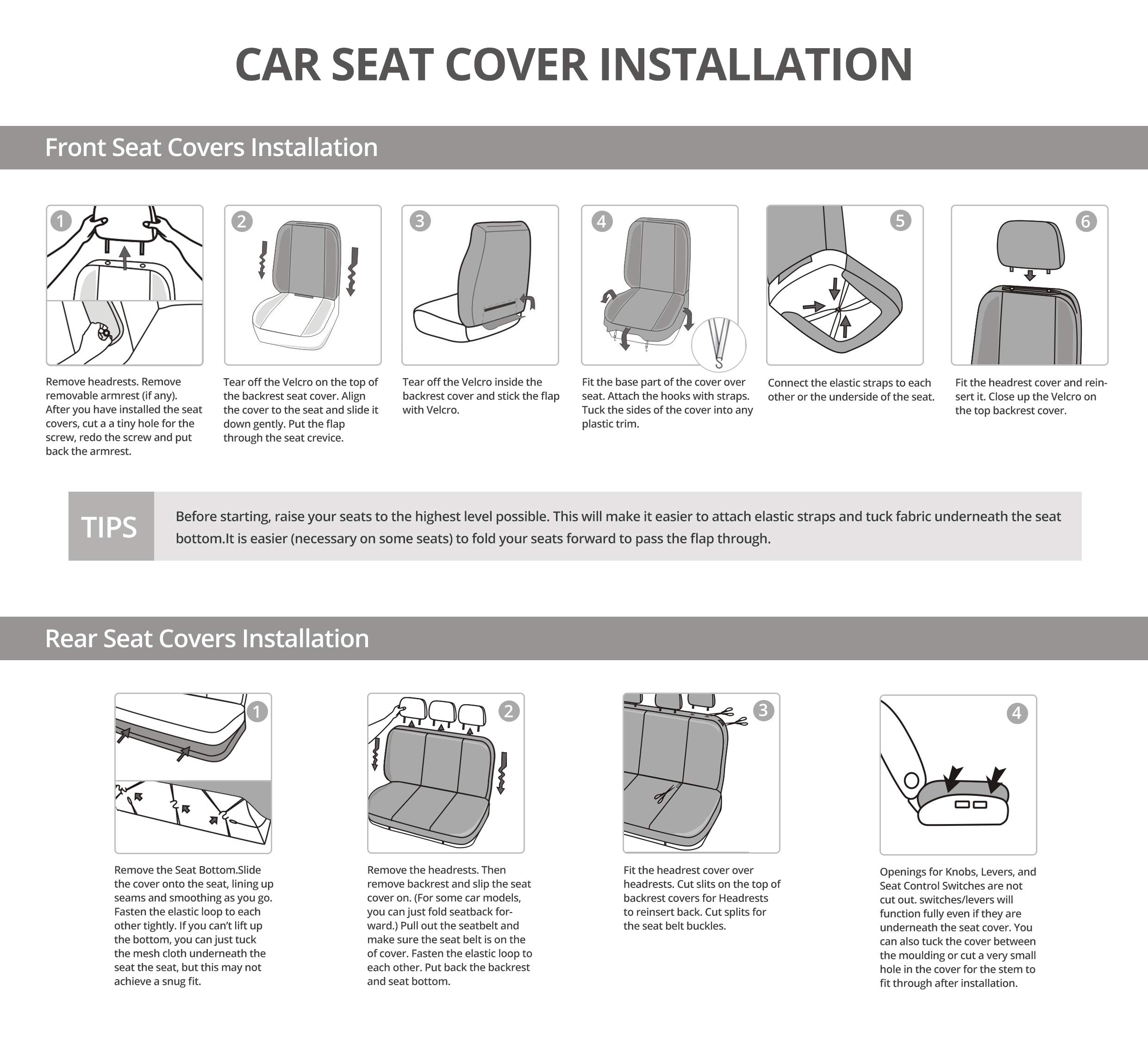 CAR SEAT COVER INSTALLATION

Front Seat Covers Installation

1

Remove headrests. Remove removable armrest (if any). After you have installed the seat covers, cut a a tiny hole for the screw, redo the screw and put back the armrest.

2

Tear off the Velcro on the top of the backrest seat cover. Align the cover to the seat and slide it down gently. Put the flap through the seat crevice.

3

Tear off the Velcro inside the backrest cover and stick the flap with Velcro.

4

Fit the base part of the cover over seat. Attach the hooks with straps. Tuck the sides of the cover into any plastic trim.

5

Connect the elastic straps to each other or the underside of the seat.

6

Fit the headrest cover and reinsert it. Close up the Velcro on the top backrest cover.

TIPS

Before starting, raise your seats to the highest level possible. This will make it easier to attach elastic straps and tuck fabric underneath the seat bottom.It is easier (necessary on some seats) to fold your seats forward to pass the flap through.

Rear Seat Covers Installation

1

Remove the Seat Bottom.Slide the cover onto the seat, lining up seams and smoothing as you go. Fasten the elastic loop to each other tightly. If you can't lift up the bottom, you can just tuck the mesh cloth underneath the seat the seat, but this may not achieve a snug fit.

2

Remove the headrests. Then remove backrest and slip the seat cover on. (For some car models, you can just fold seatback forward.) Pull out the seatbelt and make sure the seat belt is on the of cover. Fasten the elastic loop to each other. Put back the backrest and seat bottom.

3

Fit the headrest cover over headrests. Cut slits on the top of backrest covers for Headrests to reinsert back. Cut splits for the seat belt buckles.

4

Openings for Knobs, Levers, and Seat Control Switches are not cut out. switches/levers will function fully even if they are underneath the seat cover. You can also tuck the cover between the moulding or cut a very small hole in the cover for the stem to fit through after installation.