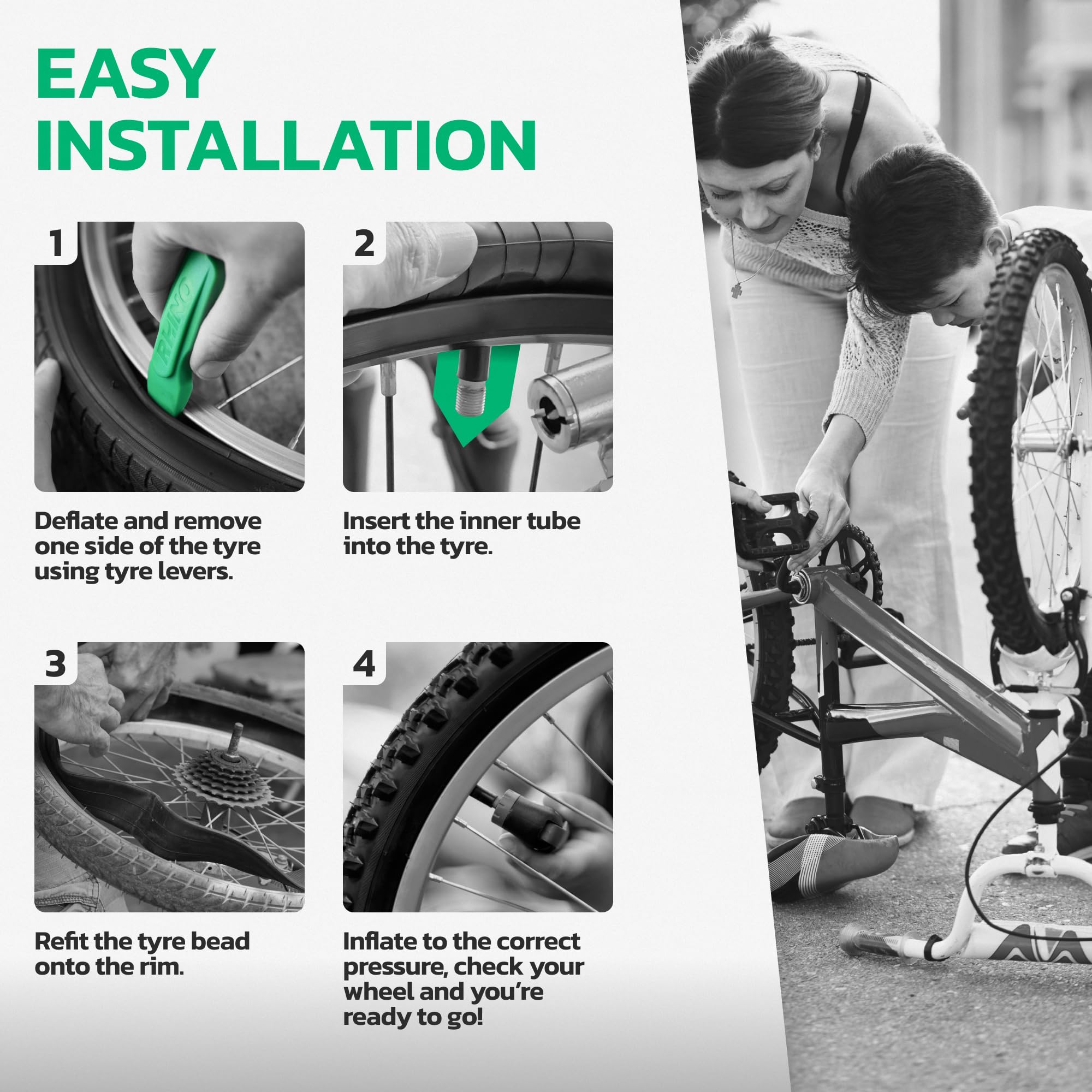 EASY INSTALLATION

1

RHINO

Deflate and remove one side of the tyre using tyre levers.

2

Insert the inner tube into the tyre.

3

Refit the tyre bead onto the rim.

4

Inflate to the correct pressure, check your wheel and you're ready to go!