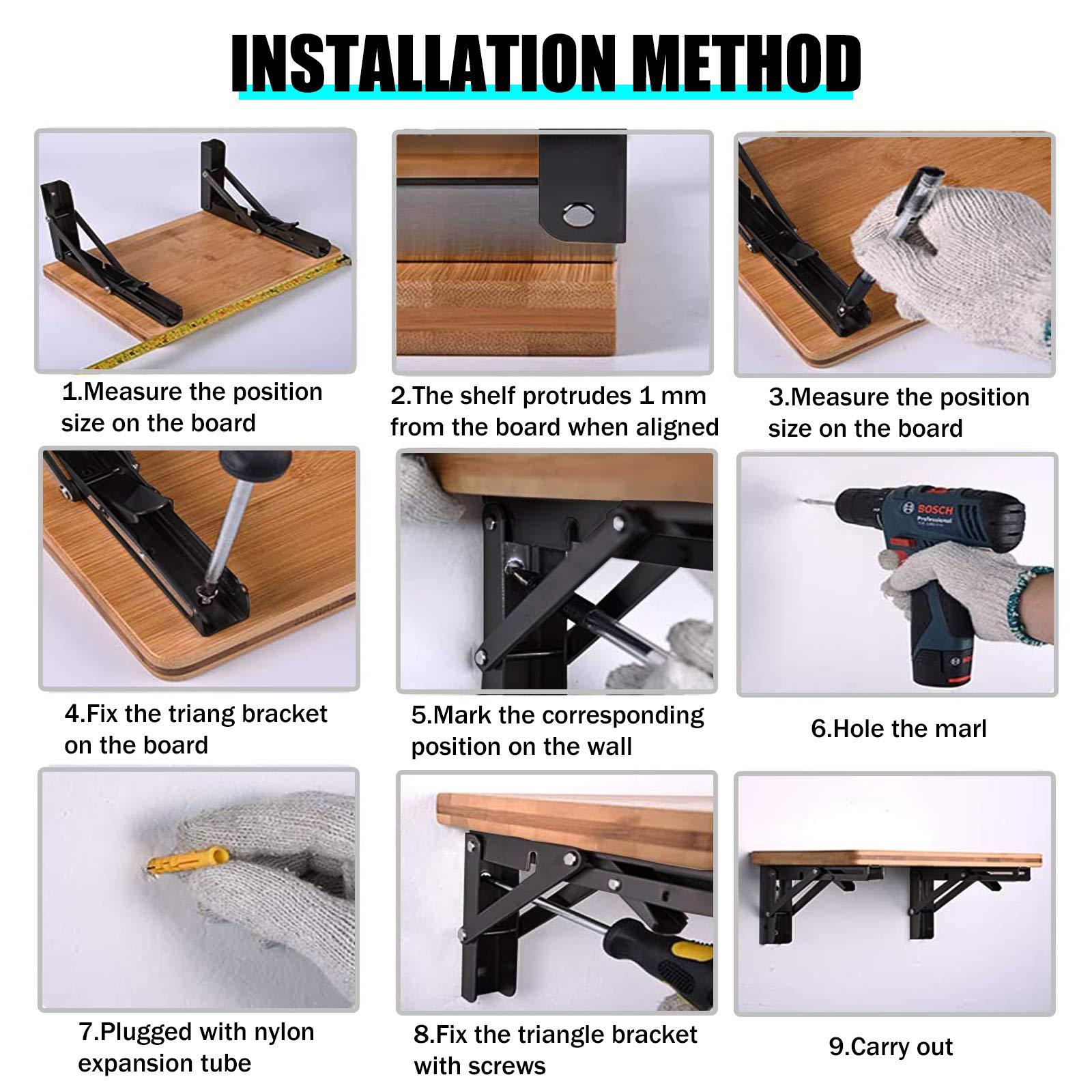 INSTALLATION METHOD

1.Measure the position size on the board

2.The shelf protrudes 1 mm from the board when aligned

3.Measure the position size on the board

4.Fix the triang bracket on the board

5.Mark the corresponding position on the wall

BOSCH
Professional

6.Hole the marl

7.Plugged with nylon expansion tube

8.Fix the triangle bracket with screws

9.Carry out