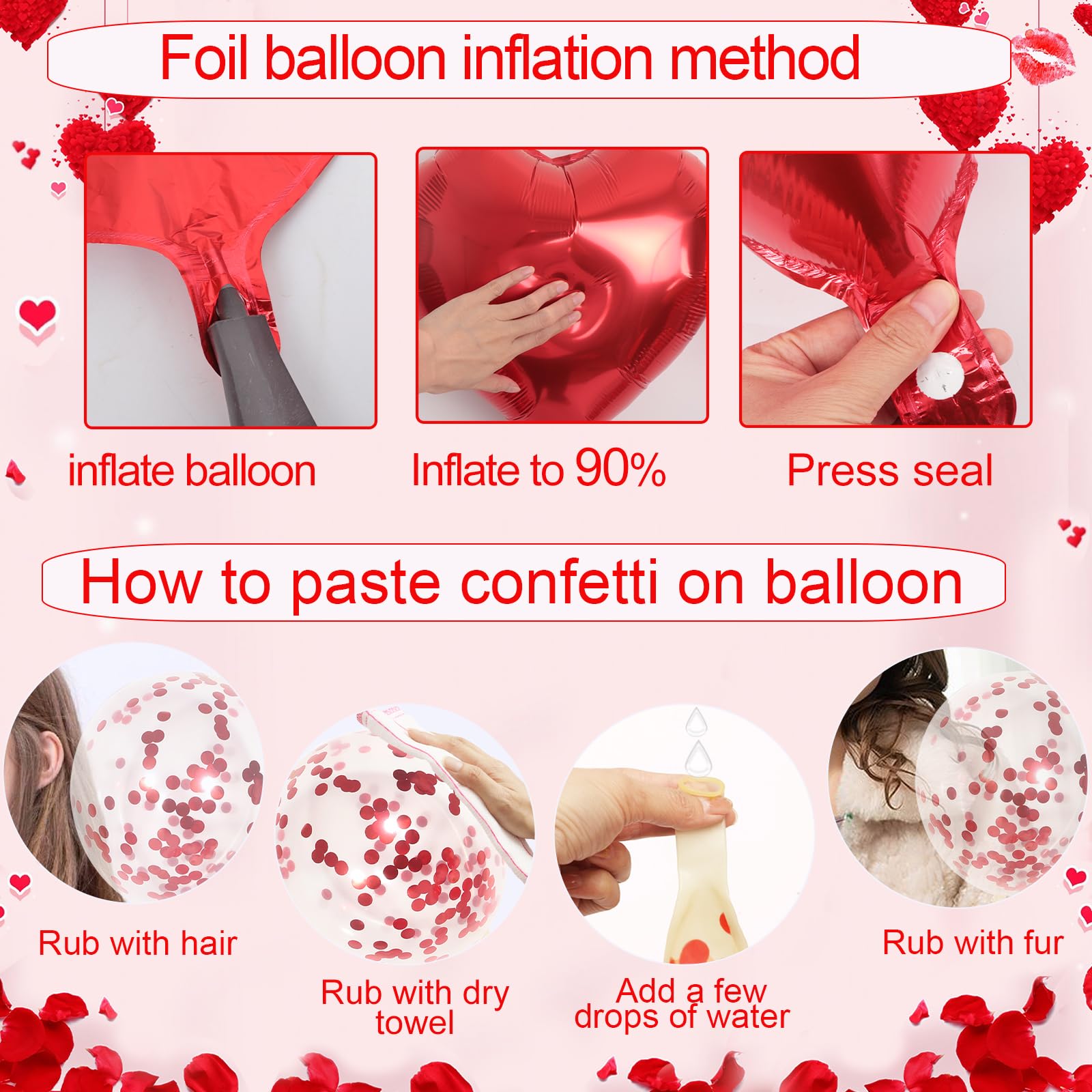 Foil balloon inflation method

inflate balloon

Inflate to 90%

Press seal

How to paste confetti on balloon

Rub with hair

Rub with dry towel

Add a few drops of water

Rub with fur