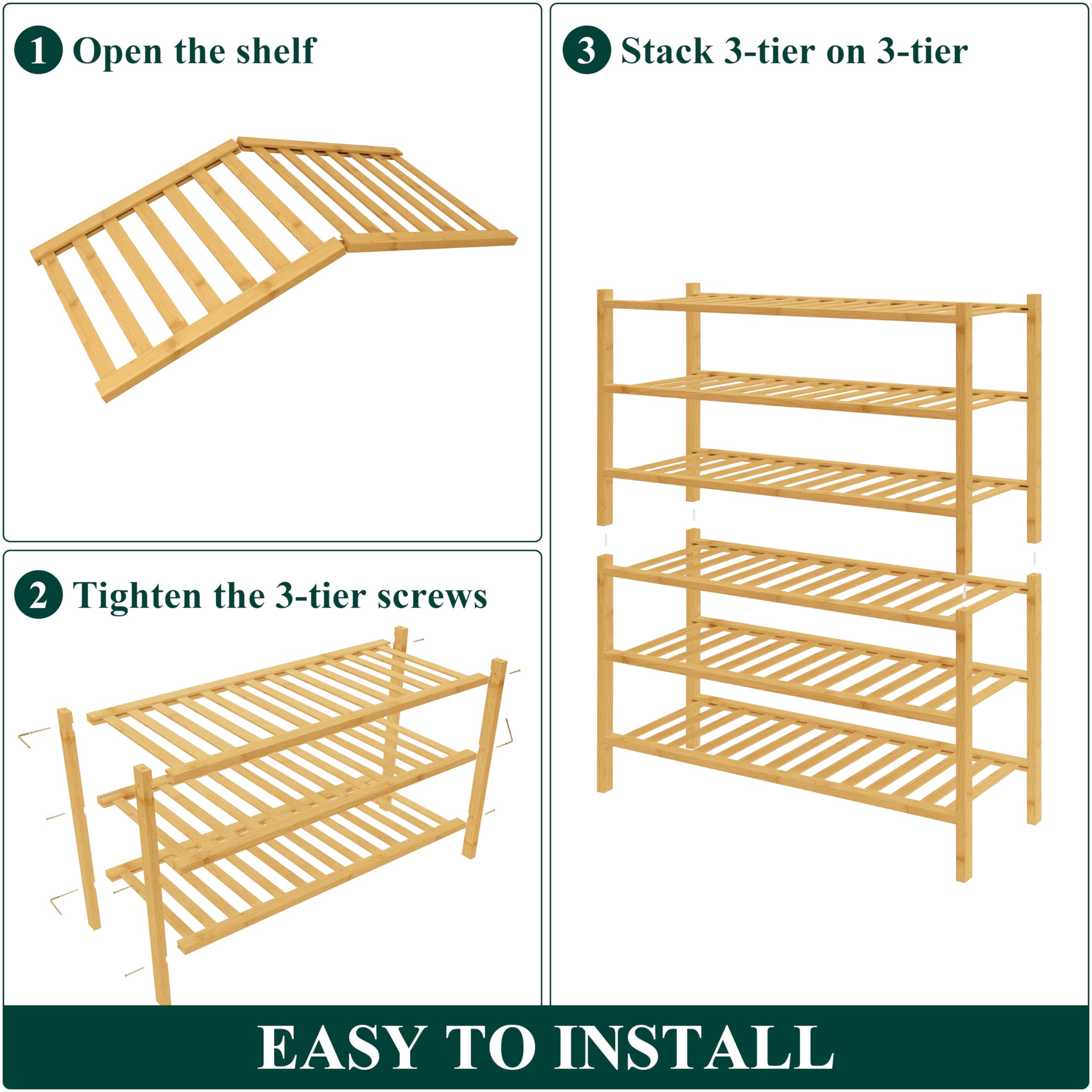 1 Open the shelf

2 Tighten the 3-tier screws

3 Stack 3-tier on 3-tier

EASY TO INSTALL