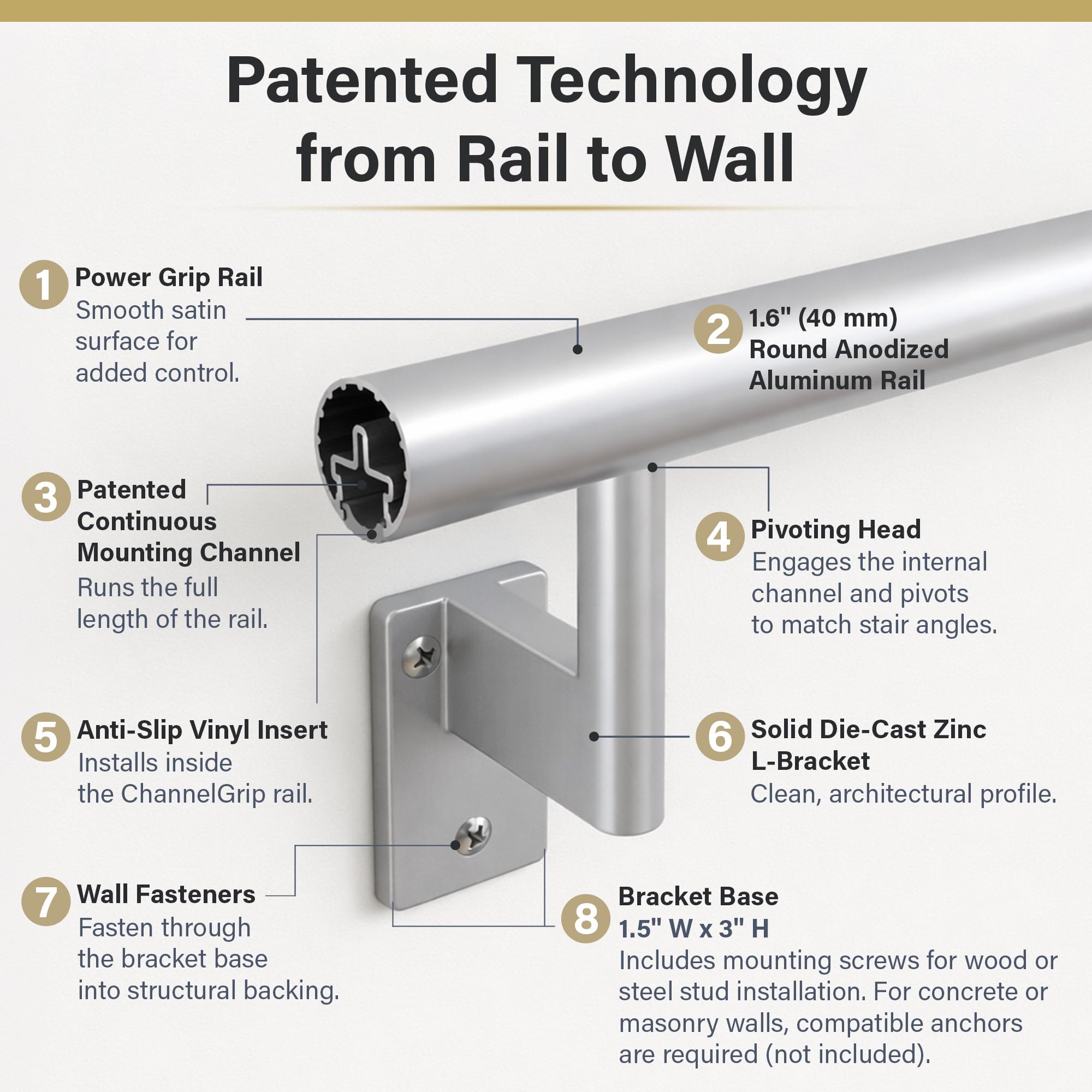 Patented Technology from Rail to Wall

1 Power Grip Rail
Smooth satin surface for added control.

2 1.6" (40 mm) Round Anodized Aluminum Rail

3 Patented Continuous Mounting Channel
Runs the full length of the rail.

4 Pivoting Head
Engages the internal channel and pivots to match stair angles.

5 Anti-Slip Vinyl Insert
Installs inside the ChannelGrip rail.

6 Solid Die-Cast Zinc L-Bracket
Clean, architectural profile.

7 Wall Fasteners
Fasten through the bracket base into structural backing.

8 Bracket Base
1.5" W x 3" H
Includes mounting screws for wood or steel stud installation. For concrete or masonry walls, compatible anchors are required (not included).