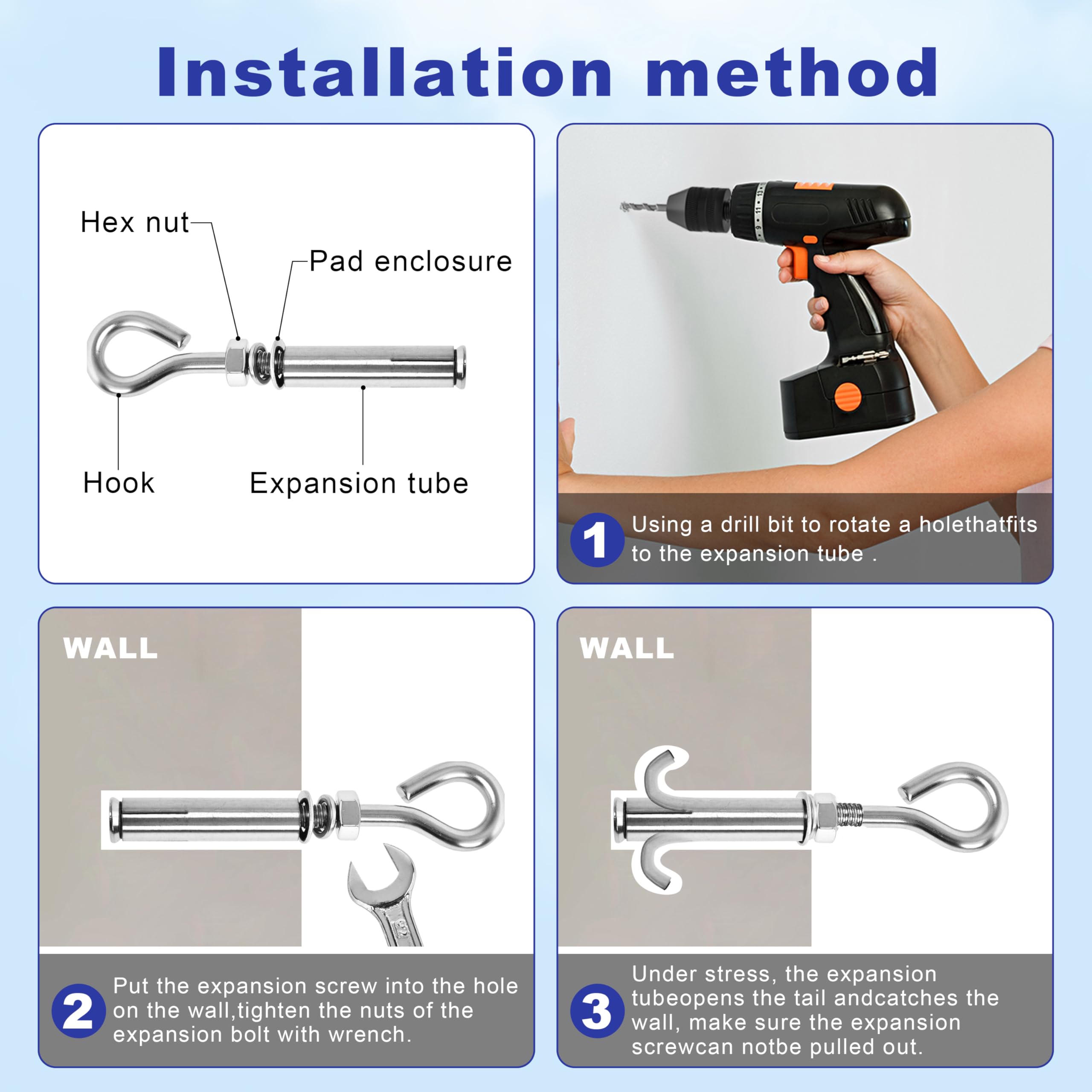 Installation method

Hex nut

Pad enclosure

Hook

Expansion tube

1 Using a drill bit to rotate a holethatfits to the expansion tube .

WALL

2 Put the expansion screw into the hole on the wall,tighten the nuts of the expansion bolt with wrench.

WALL

3 Under stress, the expansion tubeopens the tail andcatches the wall, make sure the expansion screwcan notbe pulled out.