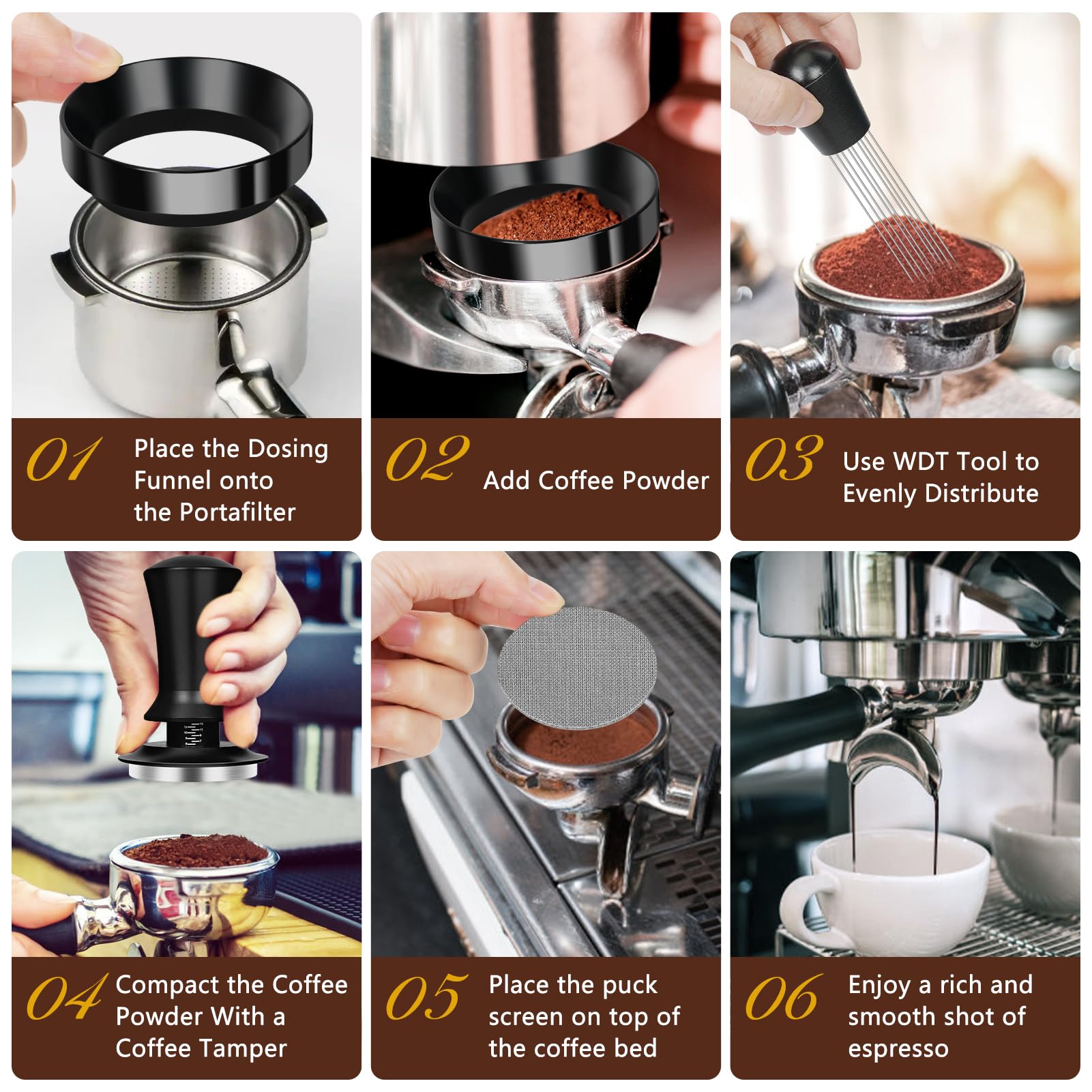 01 Place the Dosing Funnel onto the Portafilter

02 Add Coffee Powder

03 Use WDT Tool to Evenly Distribute

04 Compact the Coffee Powder With a Coffee Tamper

05 Place the puck screen on top of the coffee bed

06 Enjoy a rich and smooth shot of espresso