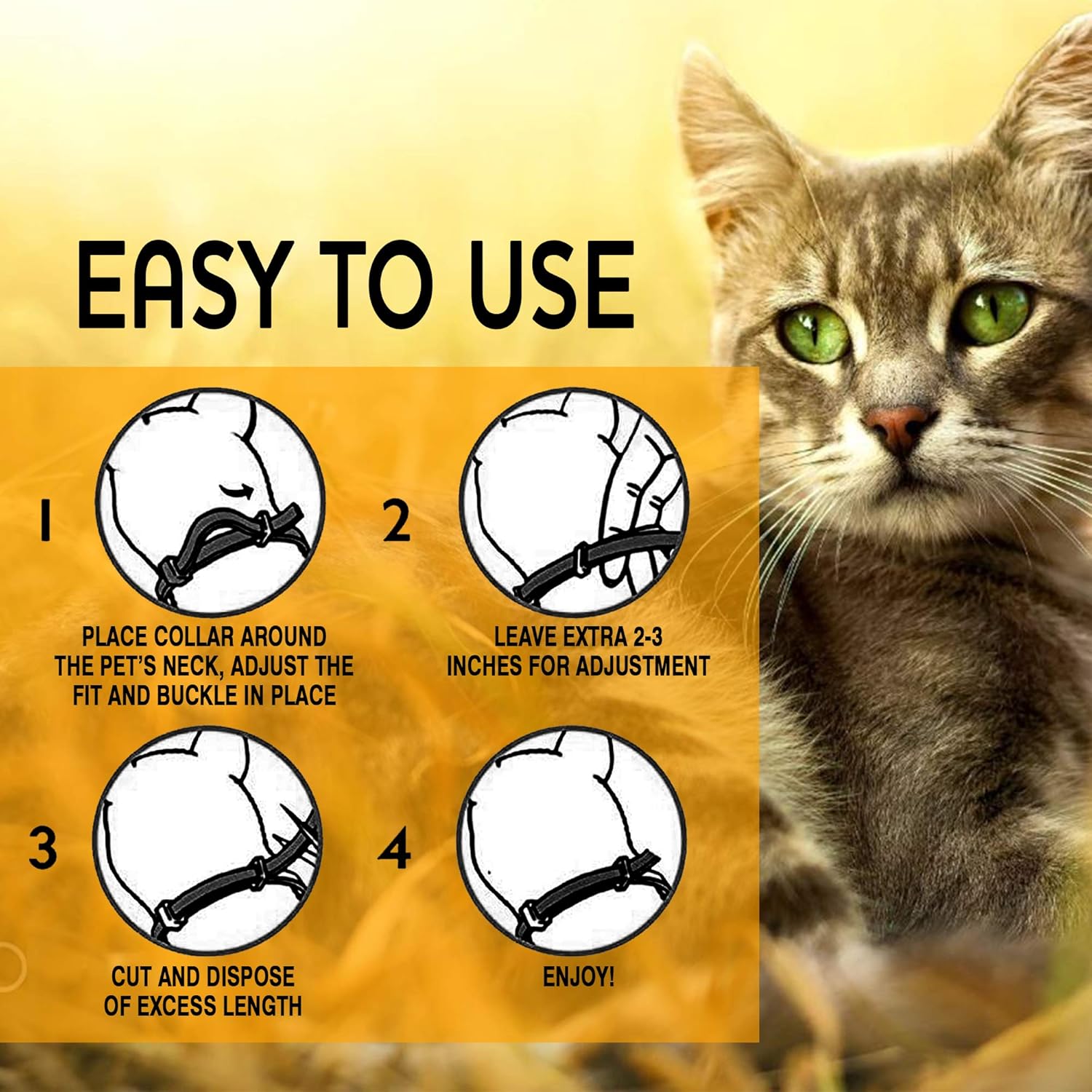 EASY TO USE

1

PLACE COLLAR AROUND THE PET'S NECK, ADJUST THE FIT AND BUCKLE IN PLACE

2

LEAVE EXTRA 2-3 INCHES FOR ADJUSTMENT

3

CUT AND DISPOSE OF EXCESS LENGTH

4

ENJOY!