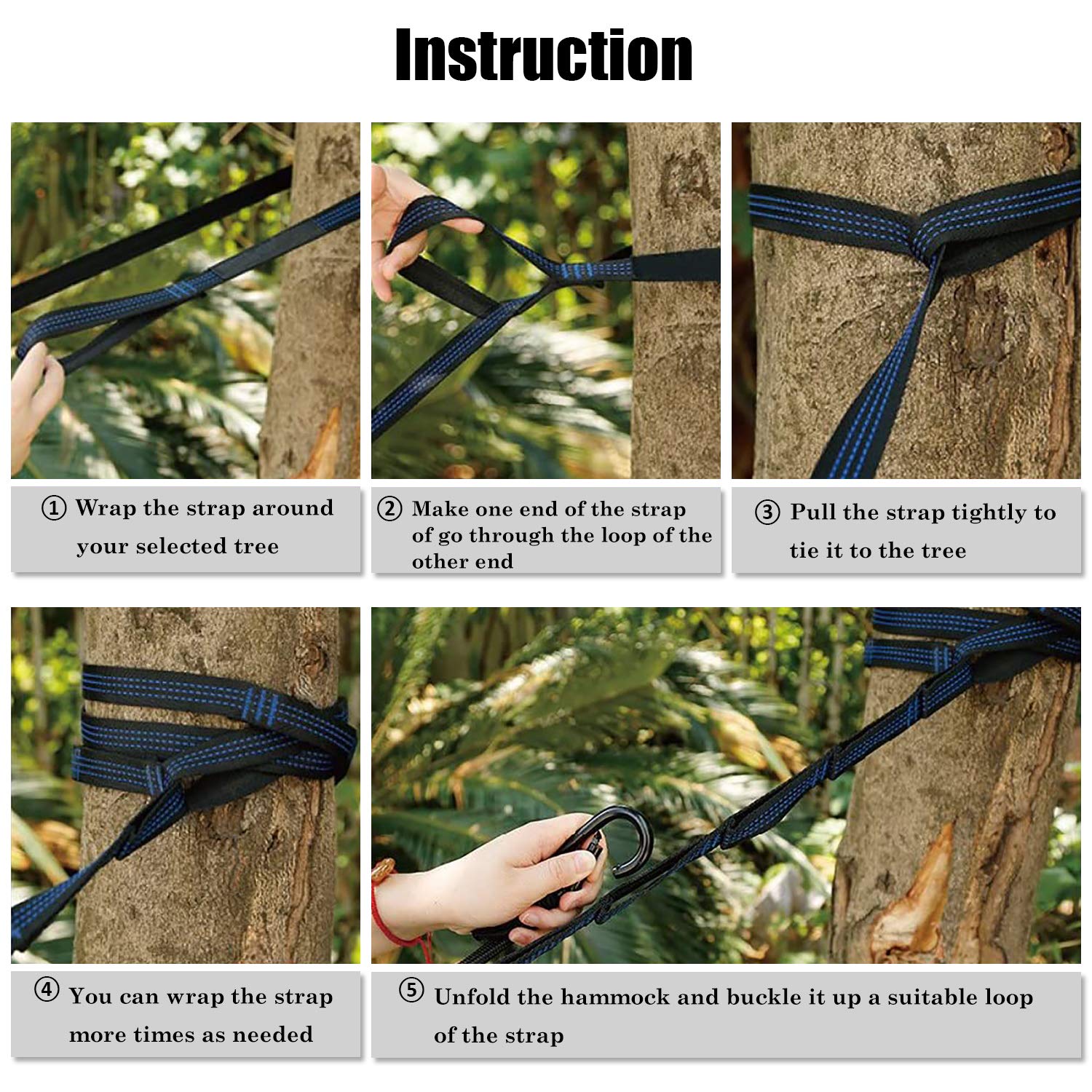 Instruction

① Wrap the strap around your selected tree

② Make one end of the strap of go through the loop of the other end

③ Pull the strap tightly to tie it to the tree

④ You can wrap the strap more times as needed

⑤ Unfold the hammock and buckle it up a suitable loop of the strap