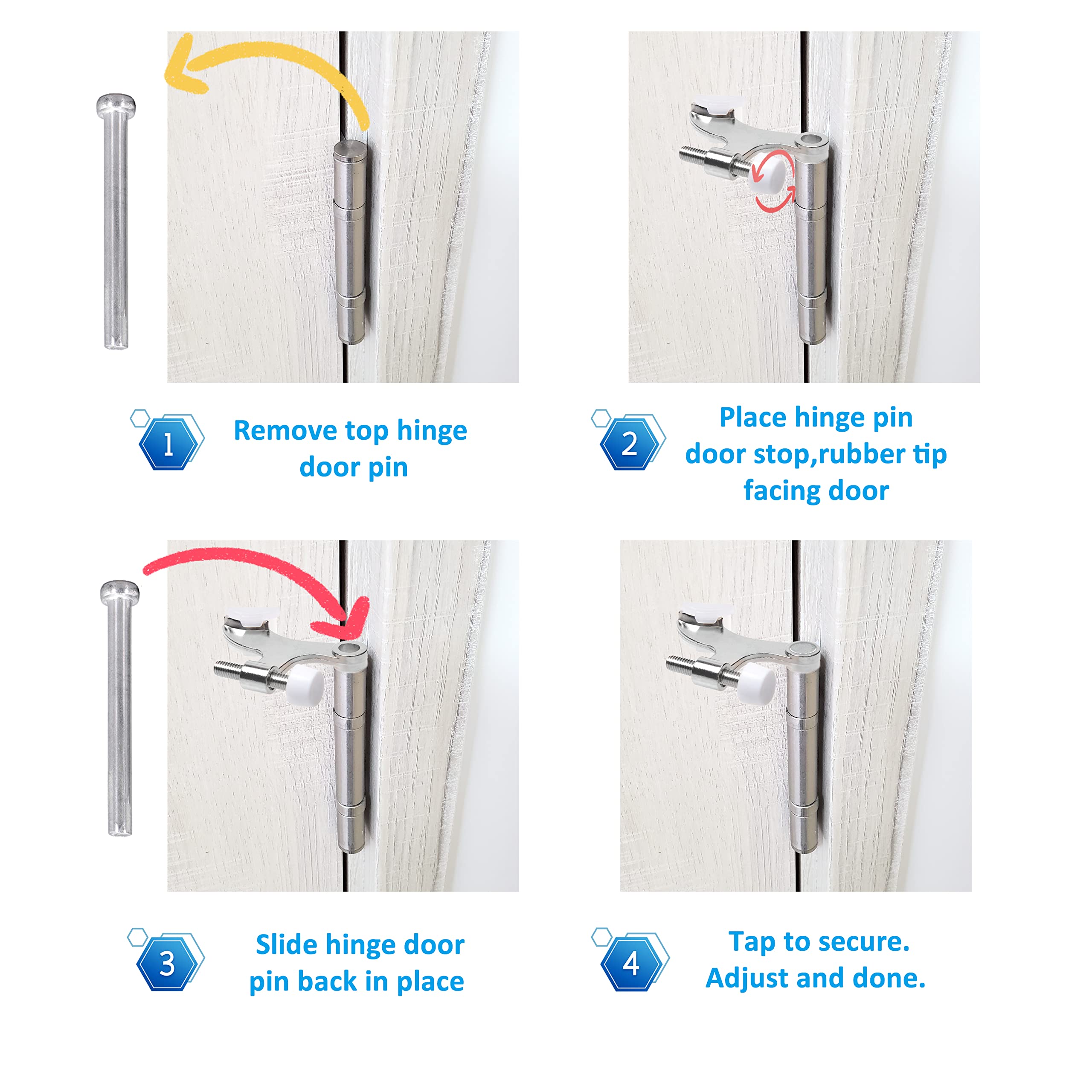 1 Remove top hinge door pin

2 Place hinge pin door stop,rubber tip facing door

3 Slide hinge door pin back in place

4 Tap to secure. Adjust and done.