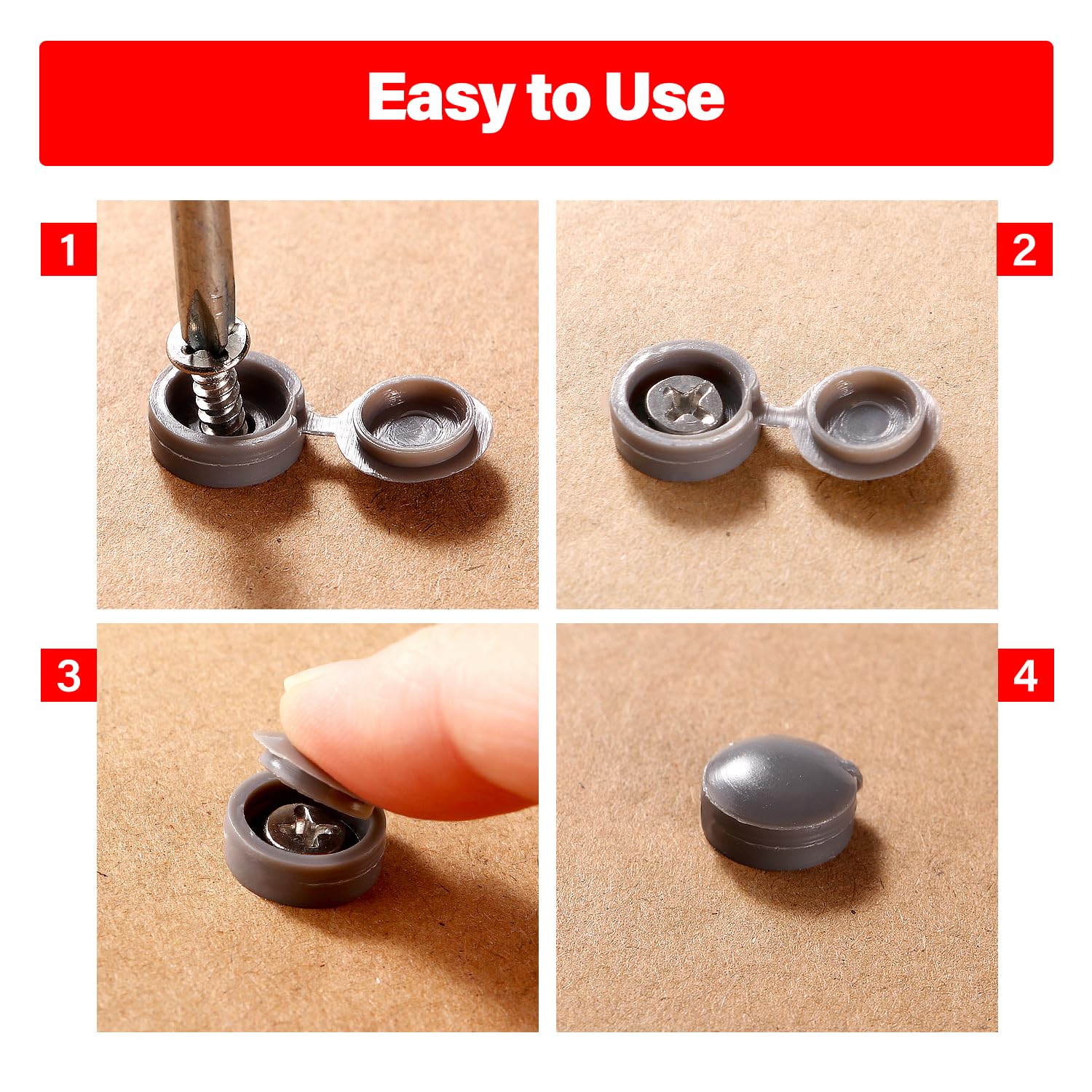 Easy to Use

1

2

3

4