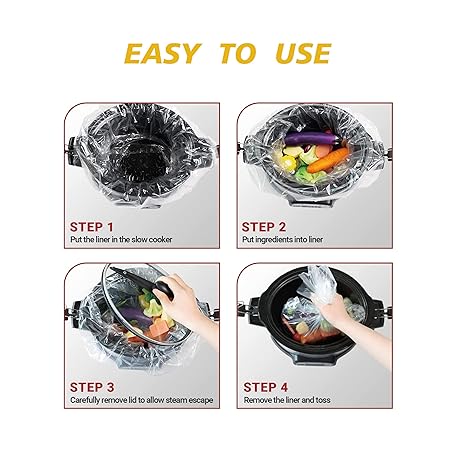 EASY TO USE

STEP 1
Put the liner in the slow cooker

STEP 2
Put ingredients into liner

STEP 3
Carefully remove lid to allow steam escape

STEP 4
Remove the liner and toss