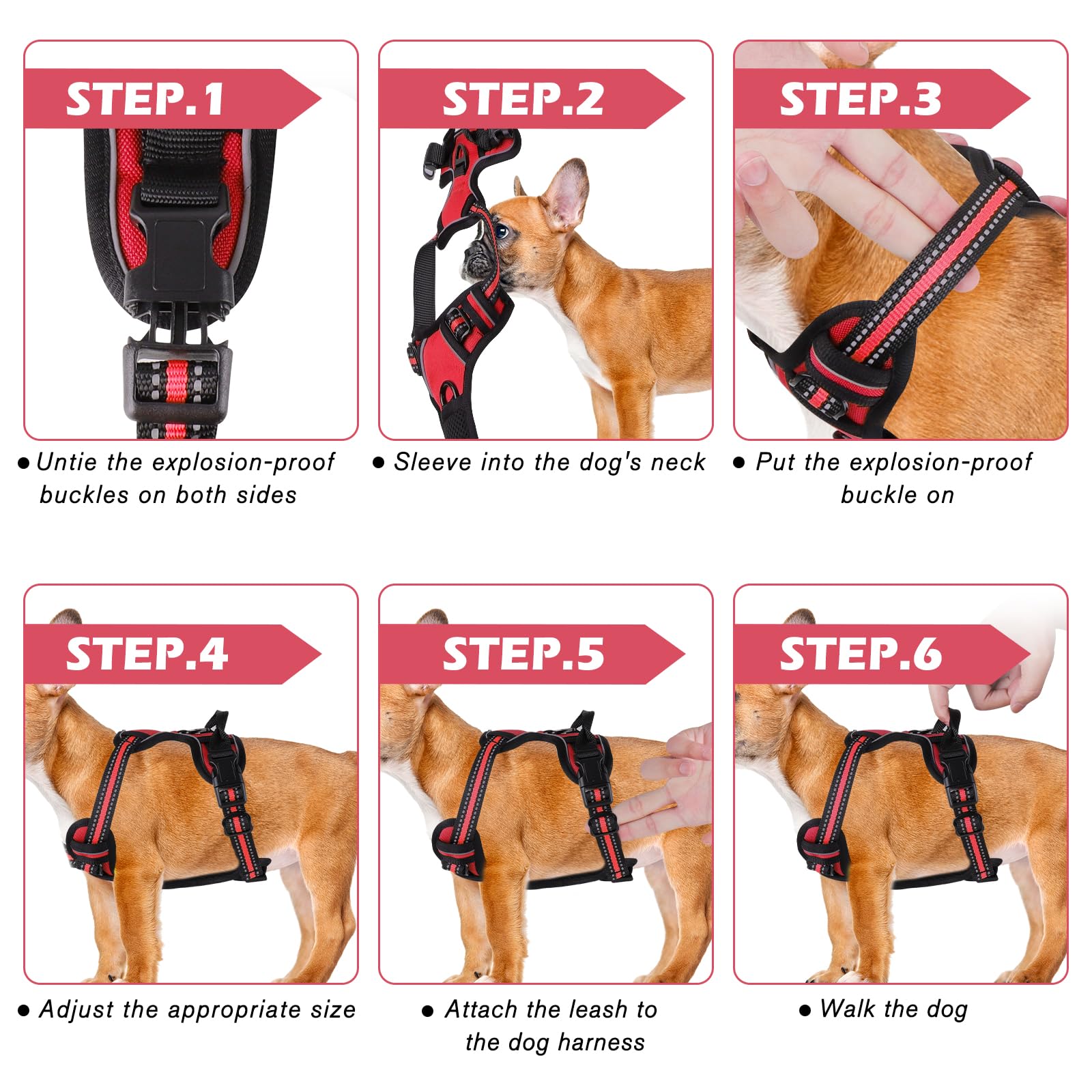 STEP.1

● Untie the explosion-proof buckles on both sides

STEP.2

● Sleeve into the dog's neck

STEP.3

● Put the explosion-proof buckle on

STEP.4

● Adjust the appropriate size

STEP.5

● Attach the leash to the dog harness

STEP.6

● Walk the dog