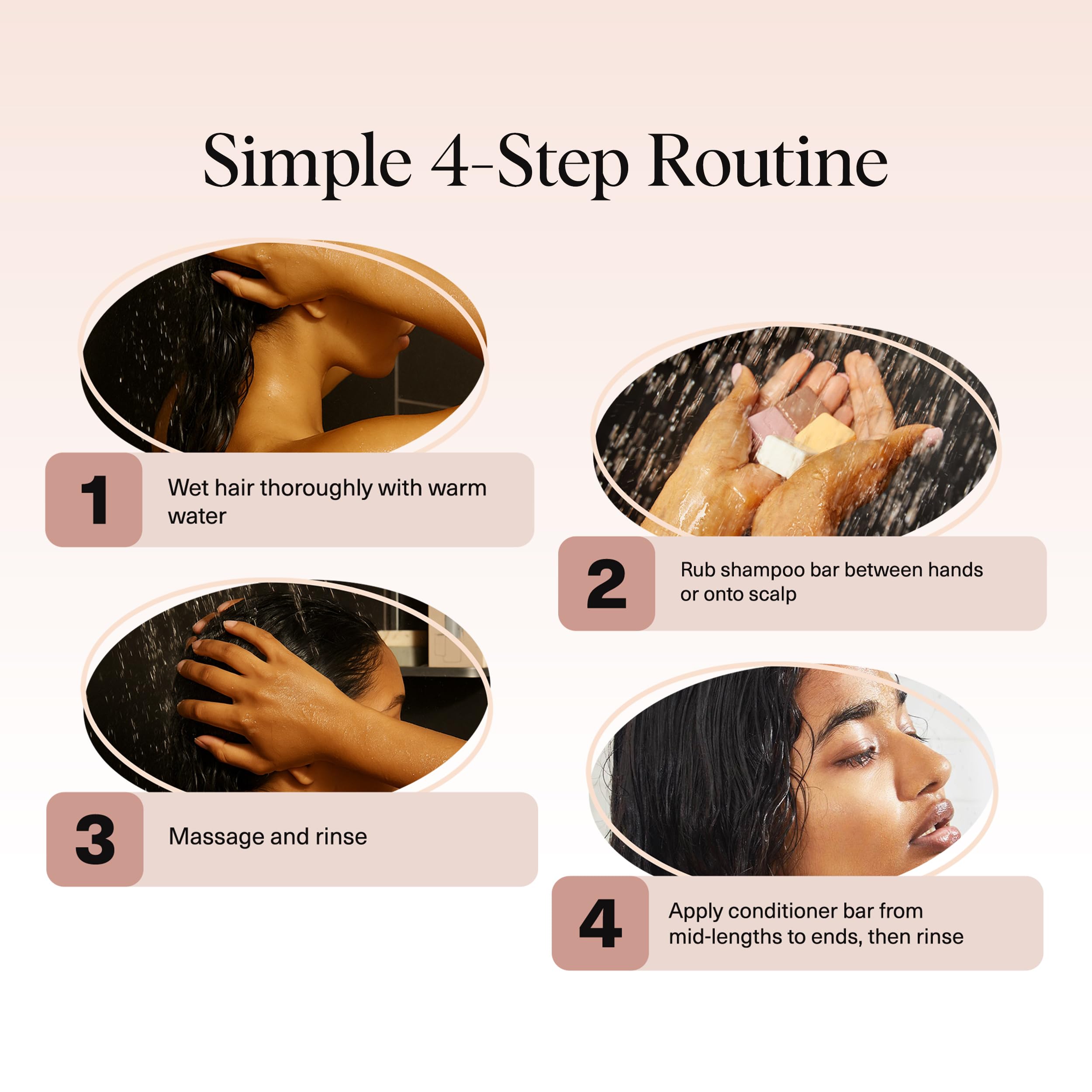 Simple 4-Step Routine

1 Wet hair thoroughly with warm water

2 Rub shampoo bar between hands or onto scalp

3 Massage and rinse

4 Apply conditioner bar from mid-lengths to ends, then rinse